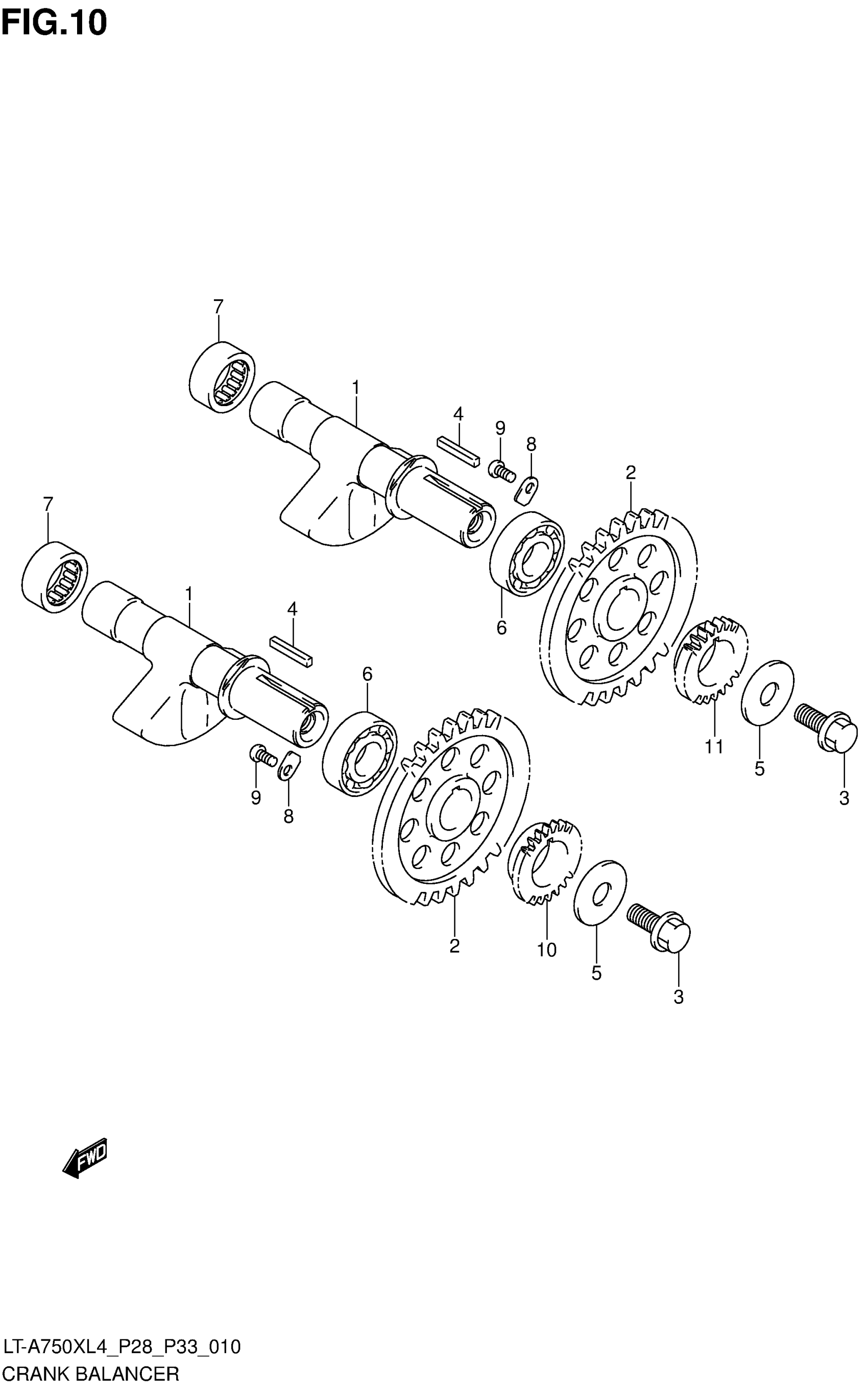 FIG.10

7

1

4

9

8

2

7

1

4

6

6

11

5

3

9

8

2

10

5

3

FWD

LT-A750XL4_P28_P33_010
CRANK BALANCER