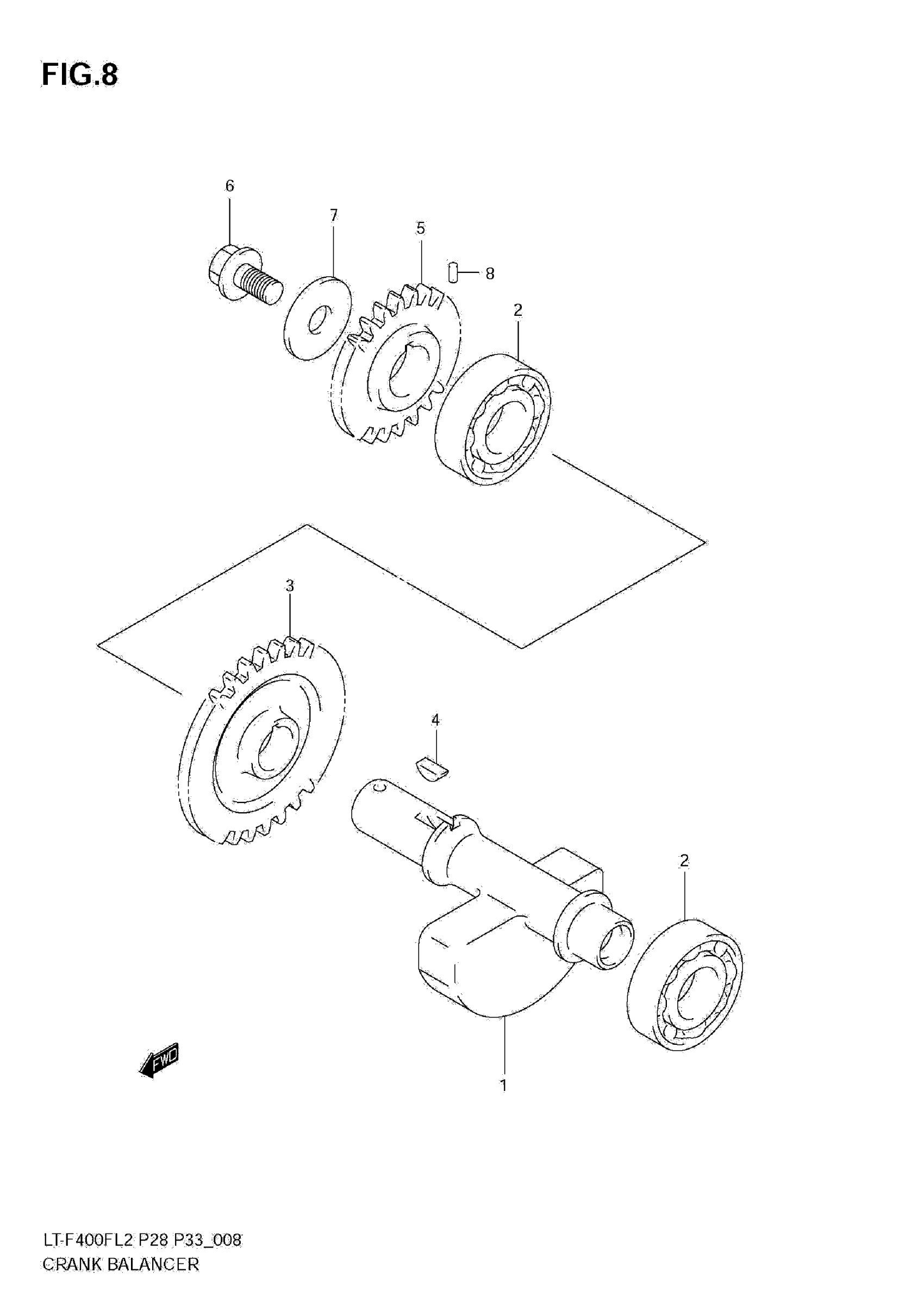 FIG.8

6
7
5
8
2
3
4
2
FWD
1

LT-F400FL2 P28 P33_008
CRANK BALANCER