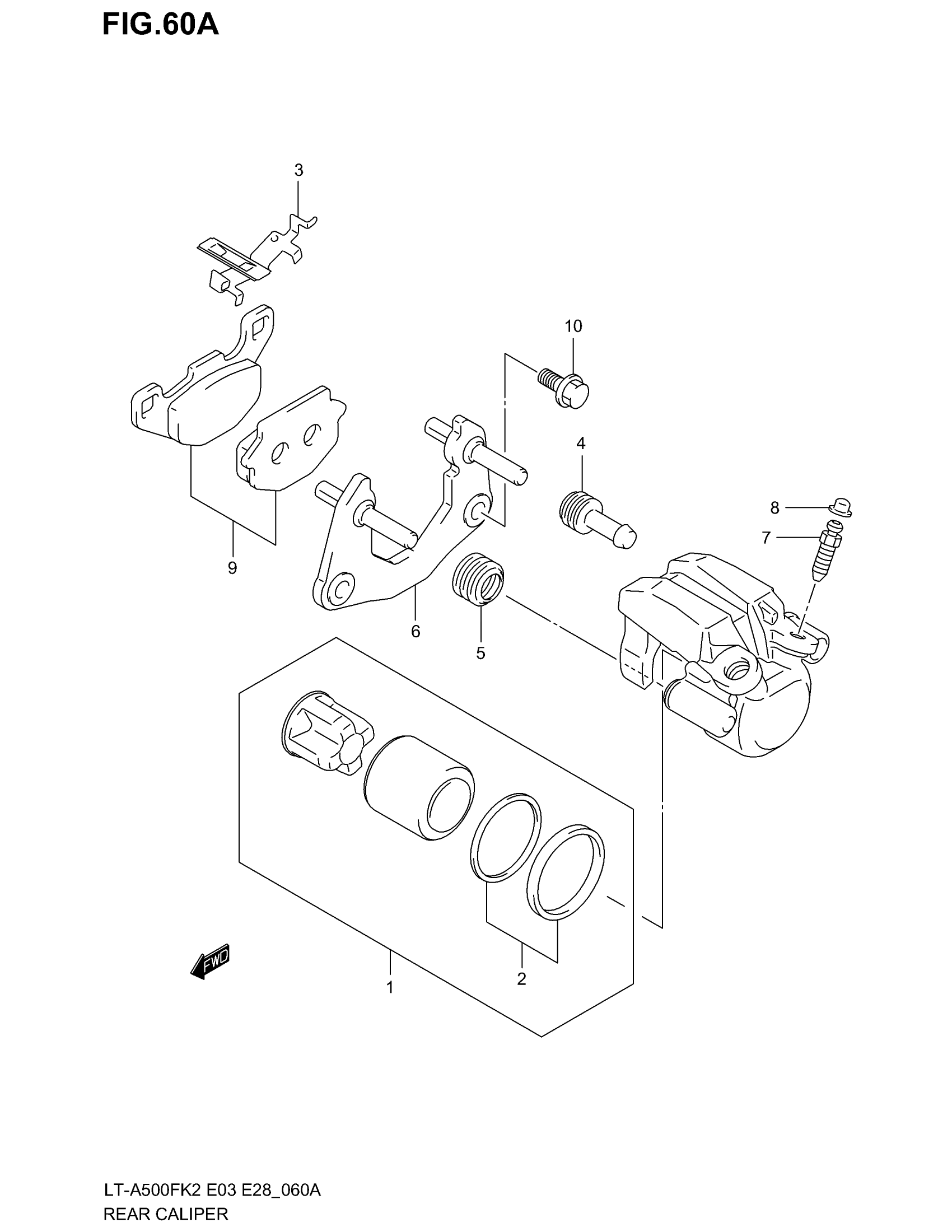 FIG.60A

3

10

4

8

7

9

6

5

FWD

1

2

LT-A500FK2 E03 E28_060A
REAR CALIPER