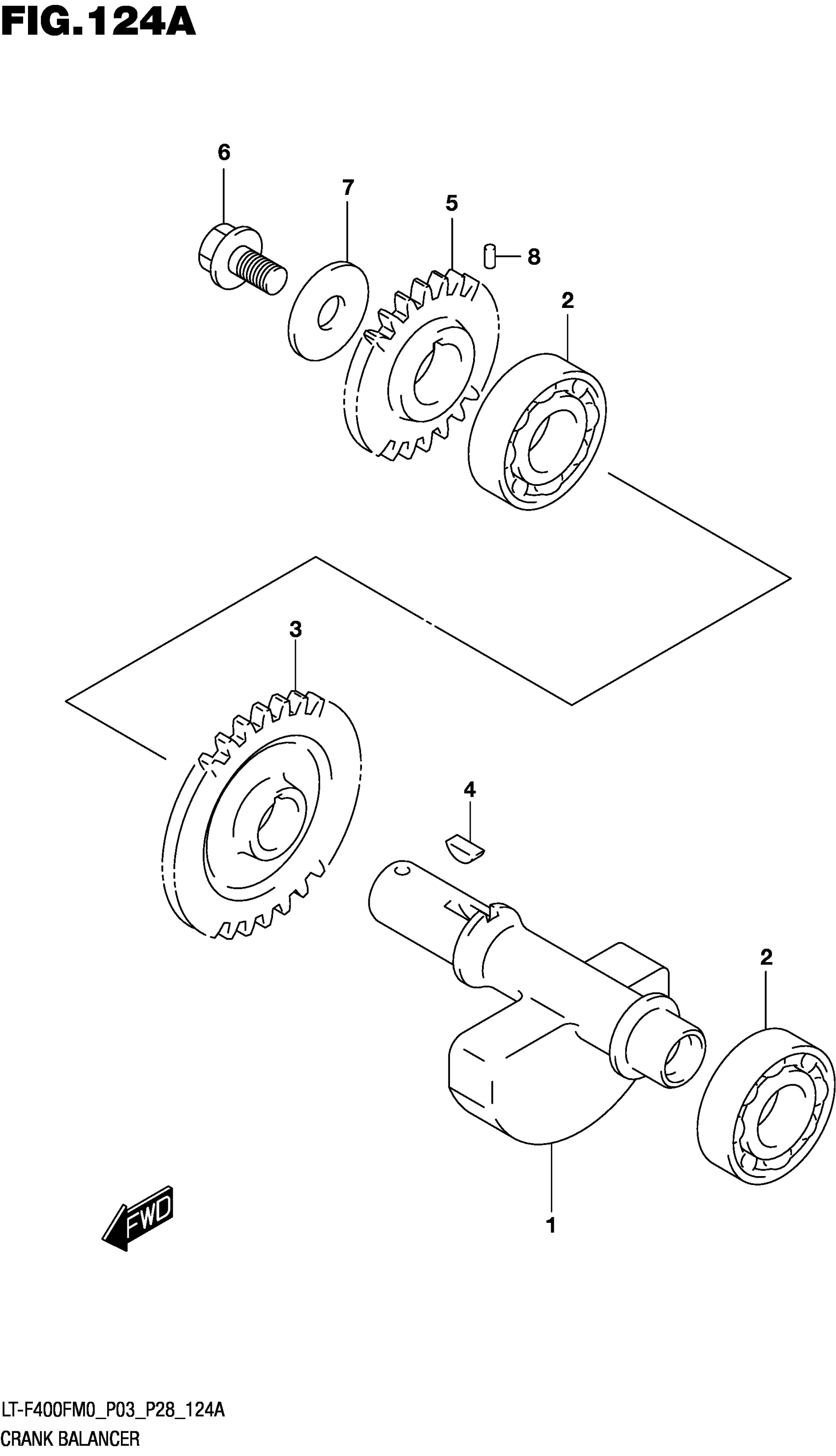 FIG.124A

6
7
5
8
2
3
4
2
1
FWD

LT-F400FM0_P03_P28_124A
CRANK BALANCER