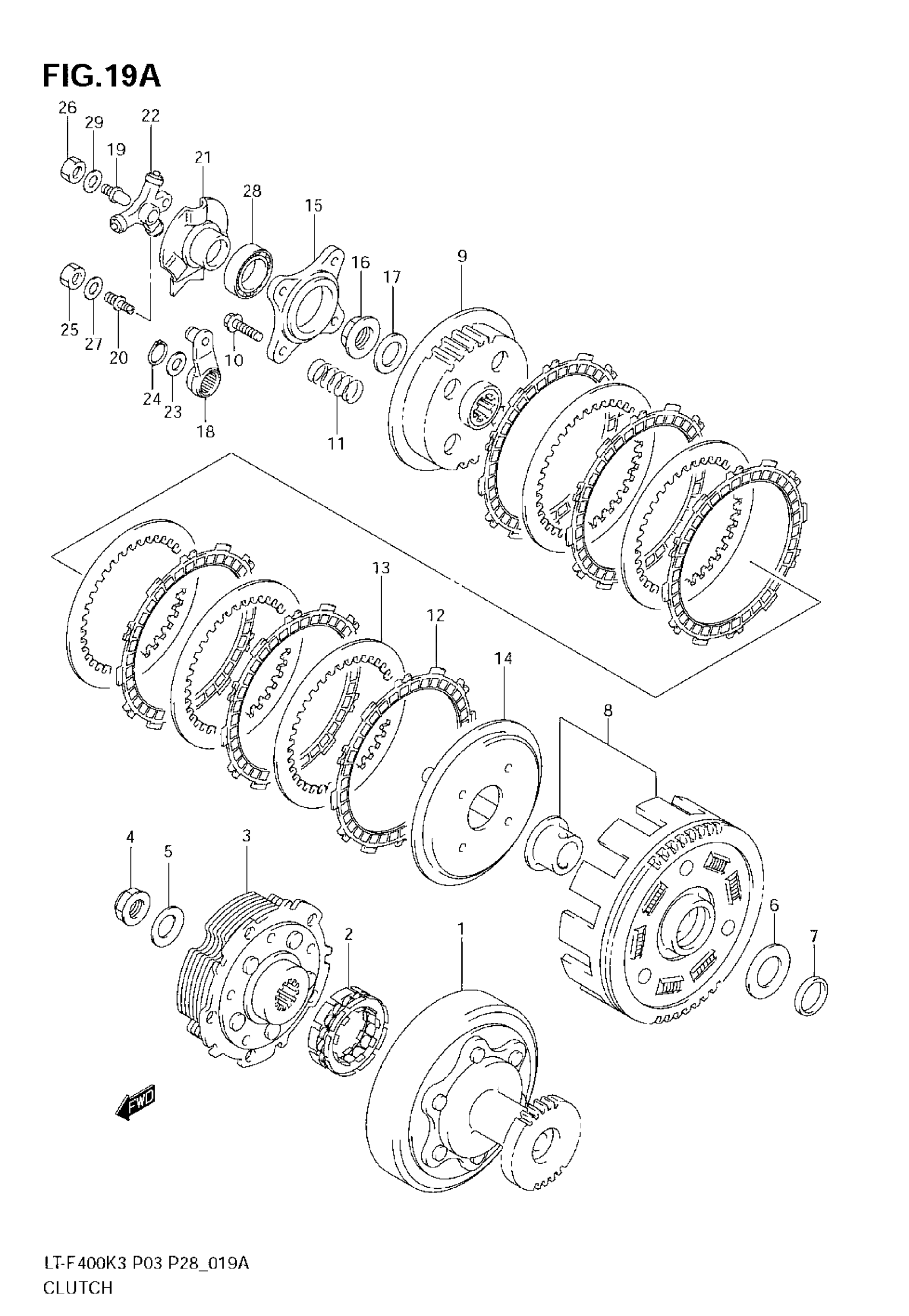 FIG.19A

26
29
22
19
21
28
15
16
17
9
25
27
20
10
24
23
18
11
13
12
14
8
4
5
3
2
1
6
7
FWD

LT-F400K3 P03 P28_019A
CLUTCH