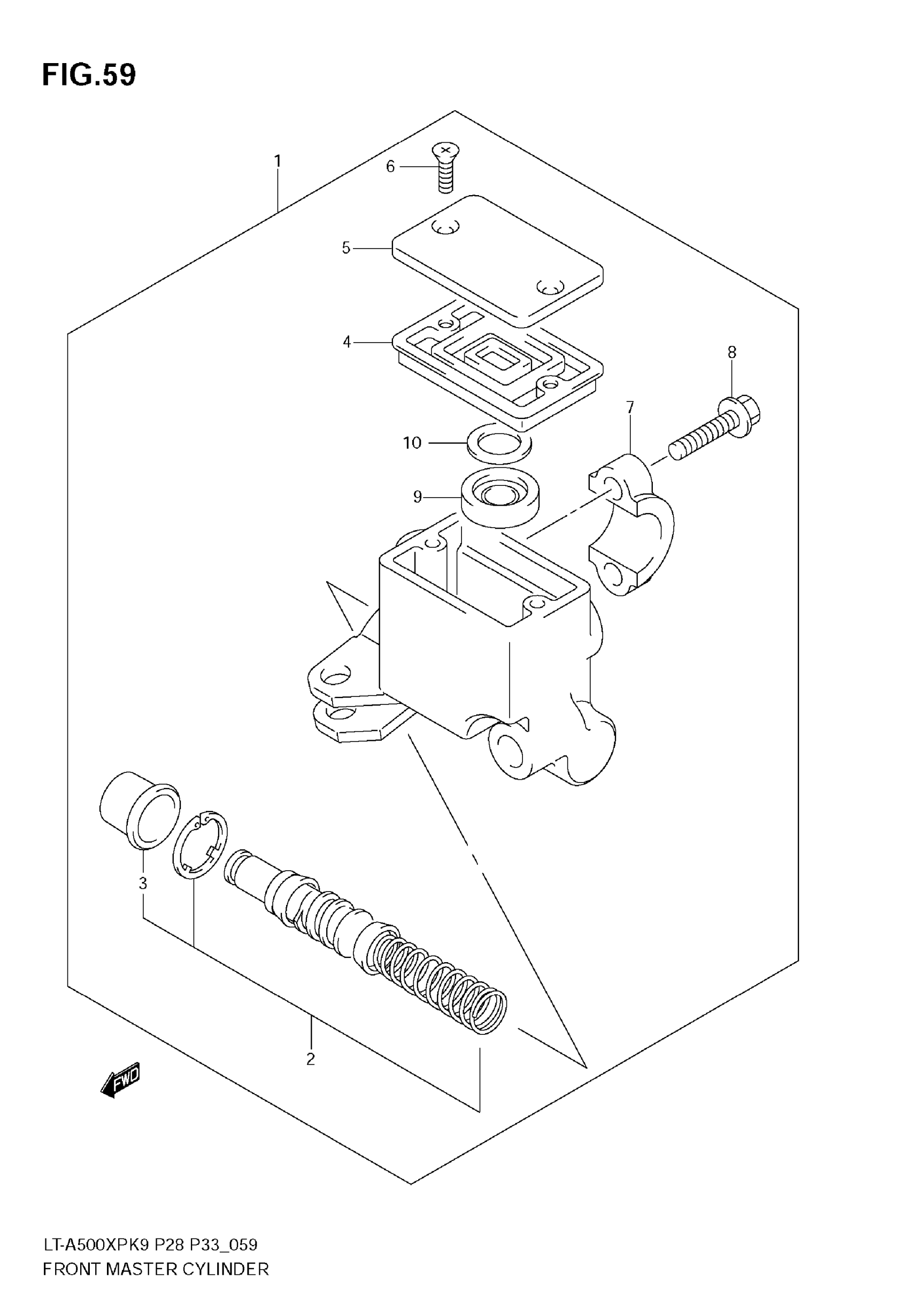 FIG.59

1
6
5
4
8
7
10
9
3
2
FWD

LT-A500XPK9 P28 P33_059
FRONT MASTER CYLINDER