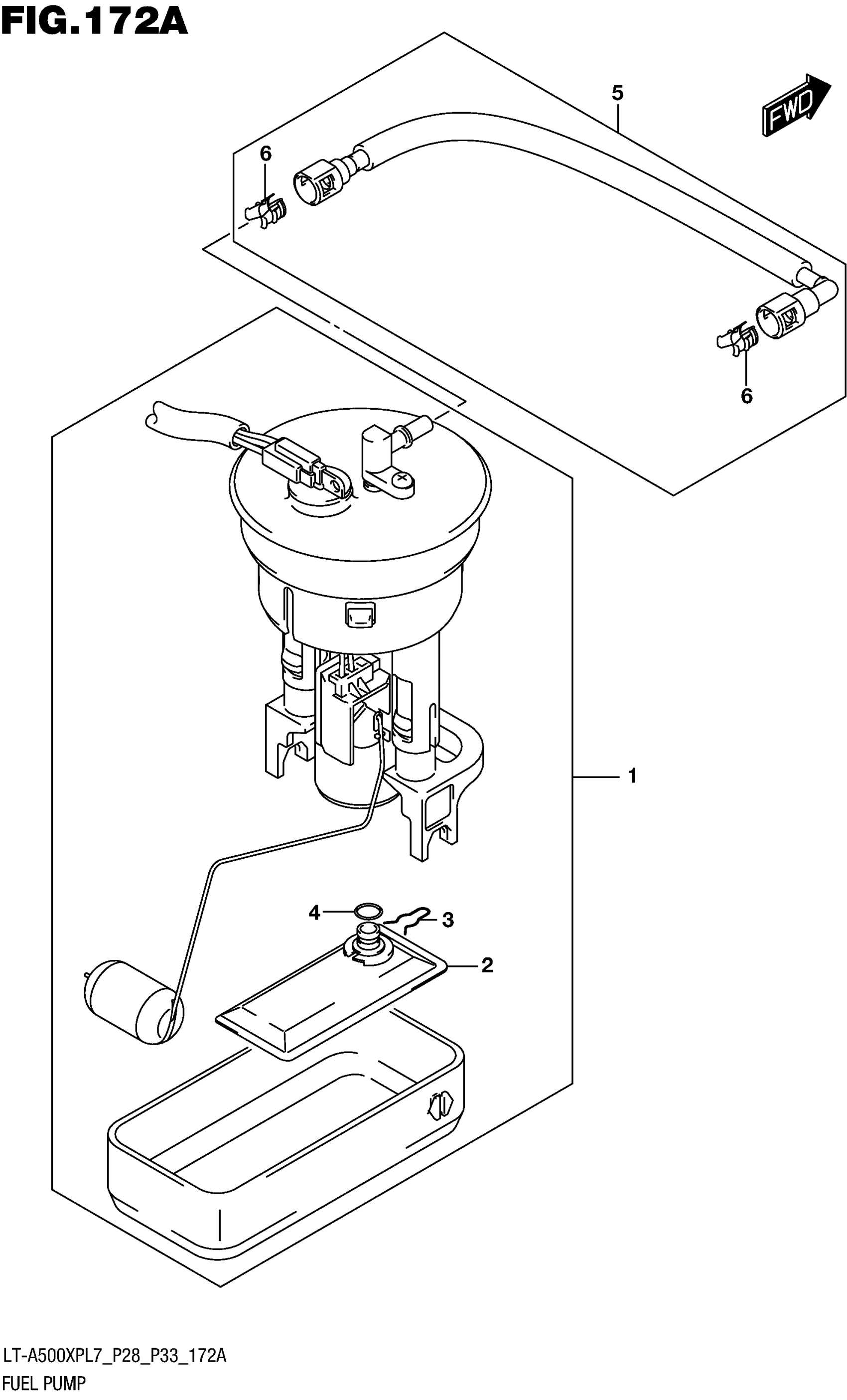 FIG.172A

5

FWD

6

6

1

4

3

2

LT-A500XPL7_P28_P33_172A
FUEL PUMP