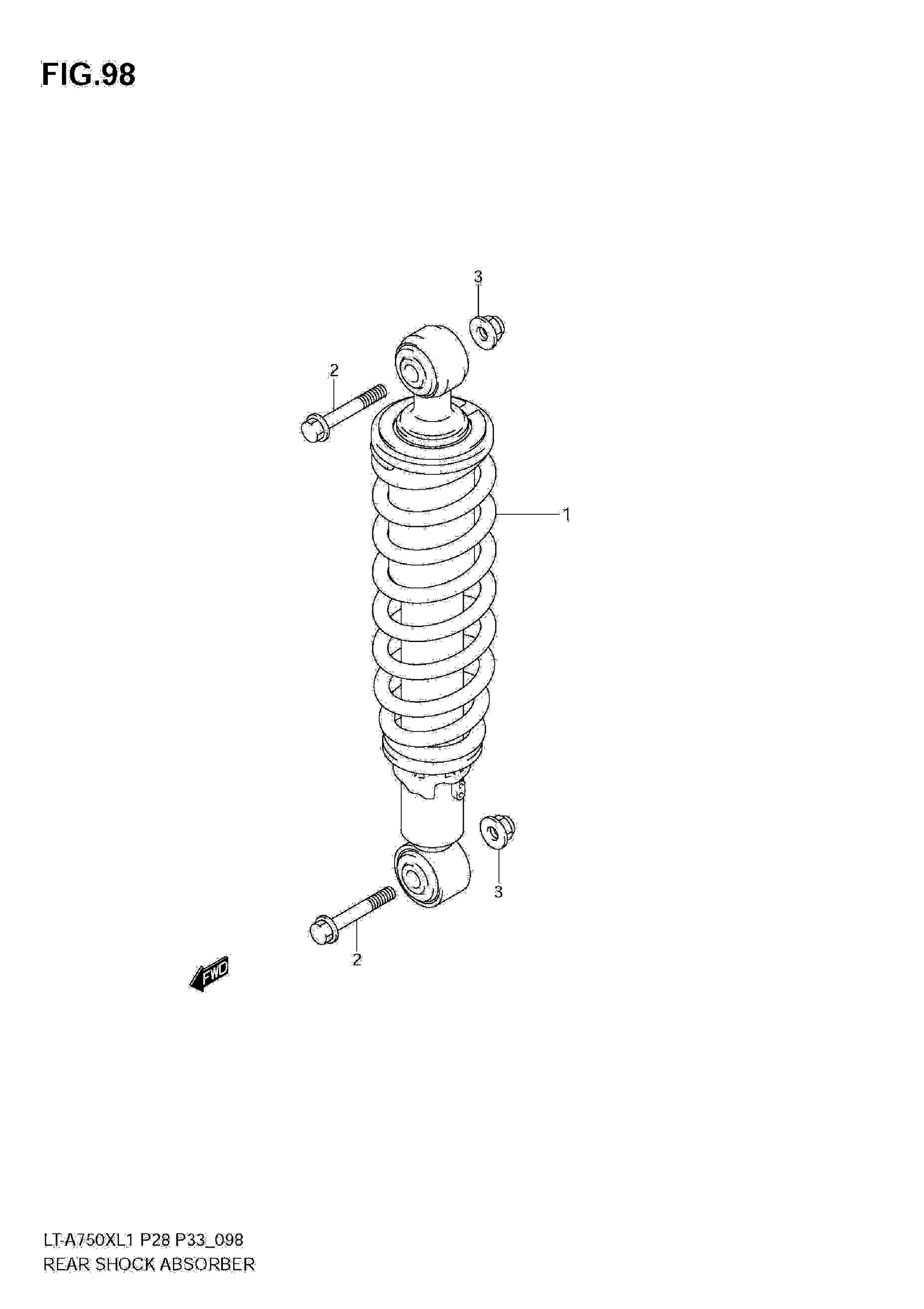 FIG.98

3

2

1

3

2

FWD

LT-A750XL1 P28 P33_098
REAR SHOCK ABSORBER