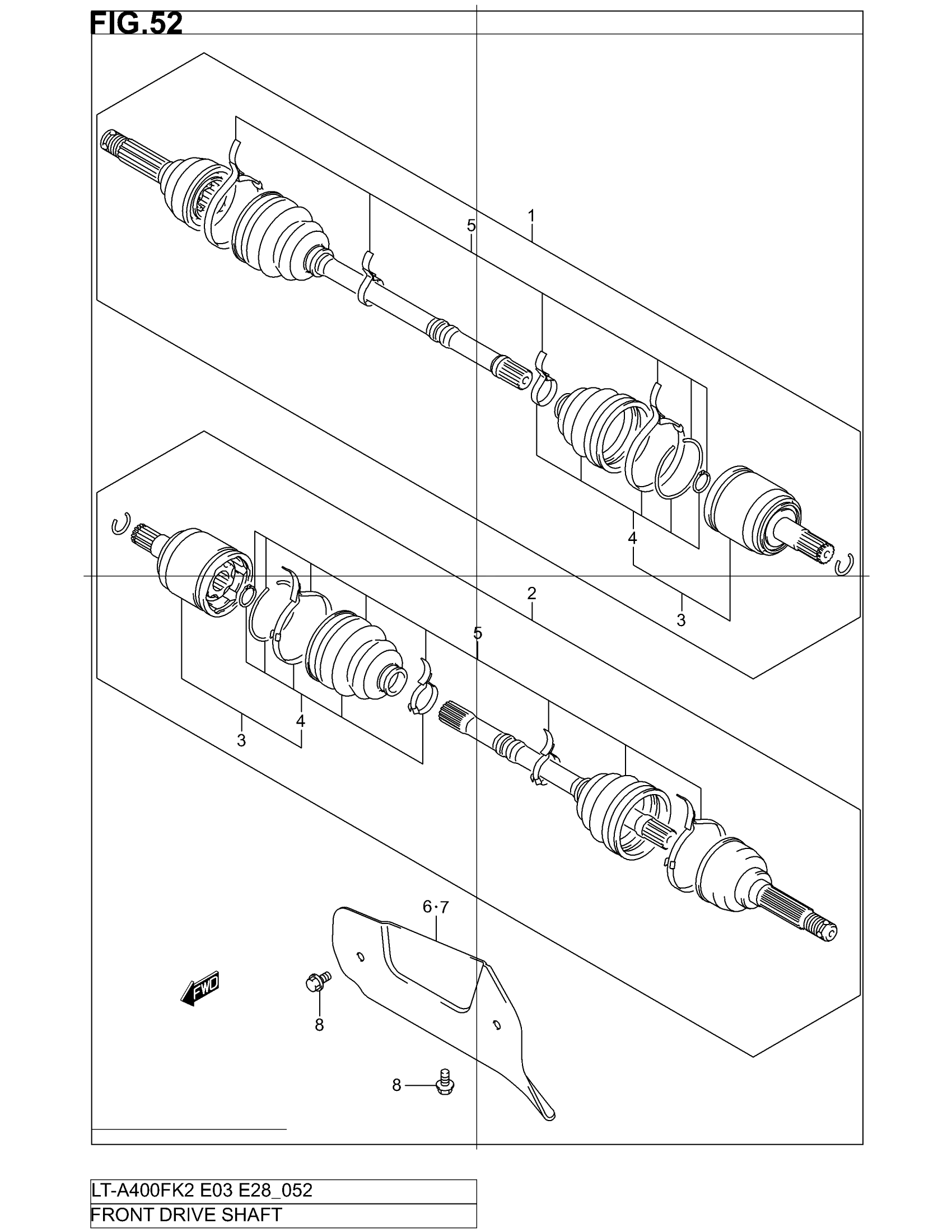 FIG.52

5
1
4
3
2
5
3
4
6·7
FWD
8
8

LT-A400FK2 E03 E28_052
FRONT DRIVE SHAFT