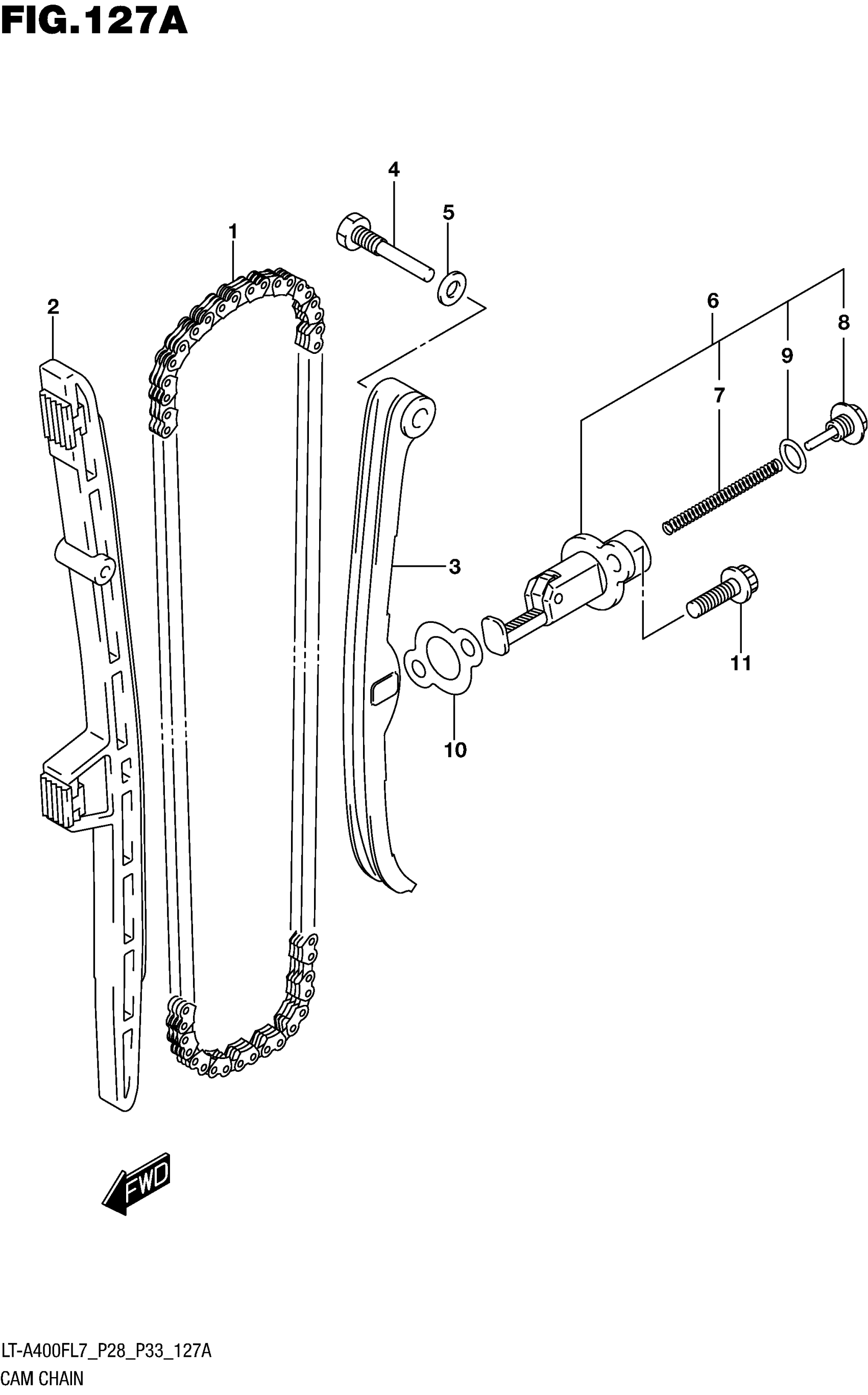 FIG.127A

4
5
1
2
6
8
9
7
3
11
10
FWD

LT-A400FL7_P28_P33_127A
CAM CHAIN