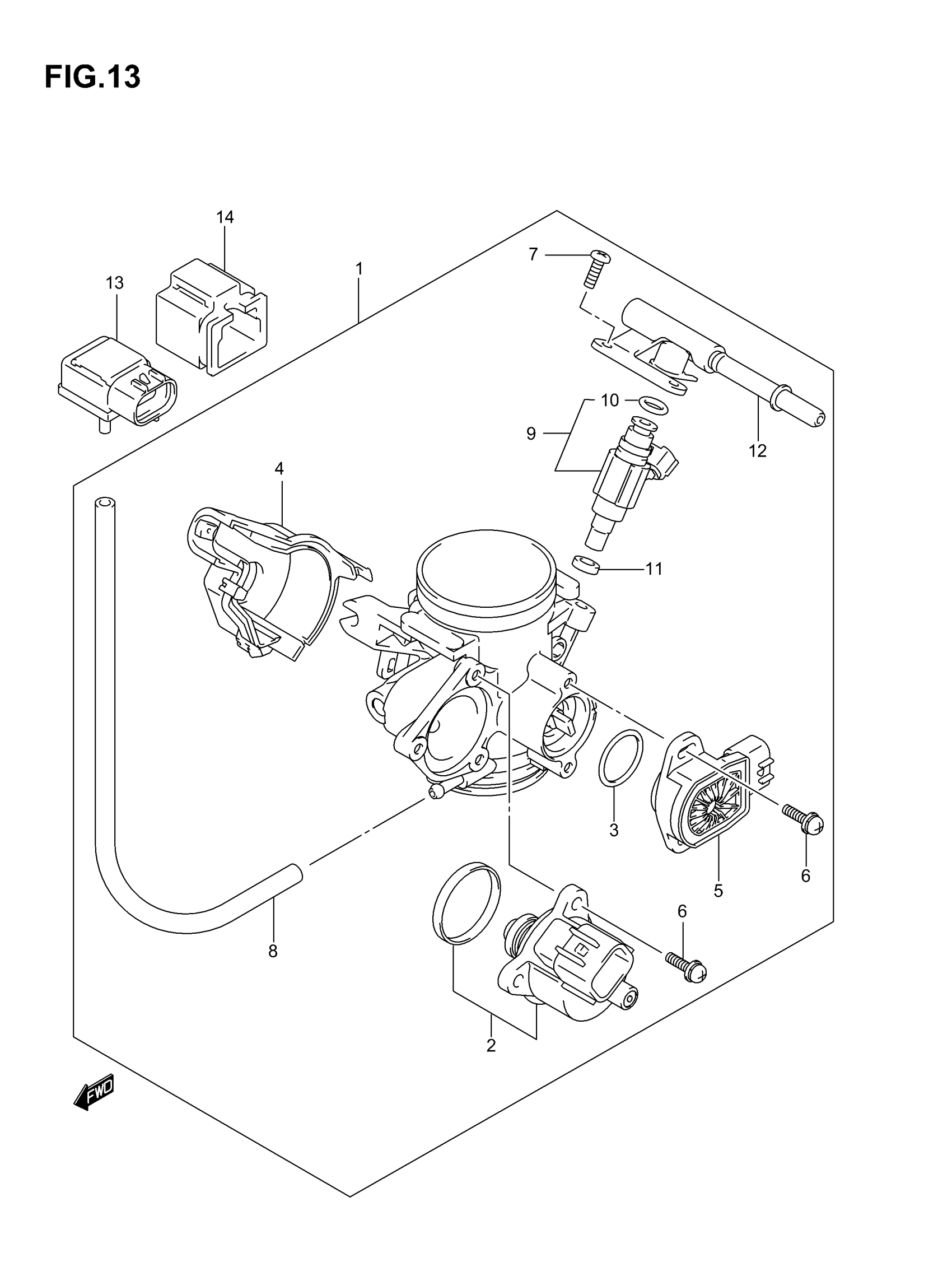 FIG.13

14
13
1
7
10
9
12
4
11
3
5
6
6
8
2
FWD