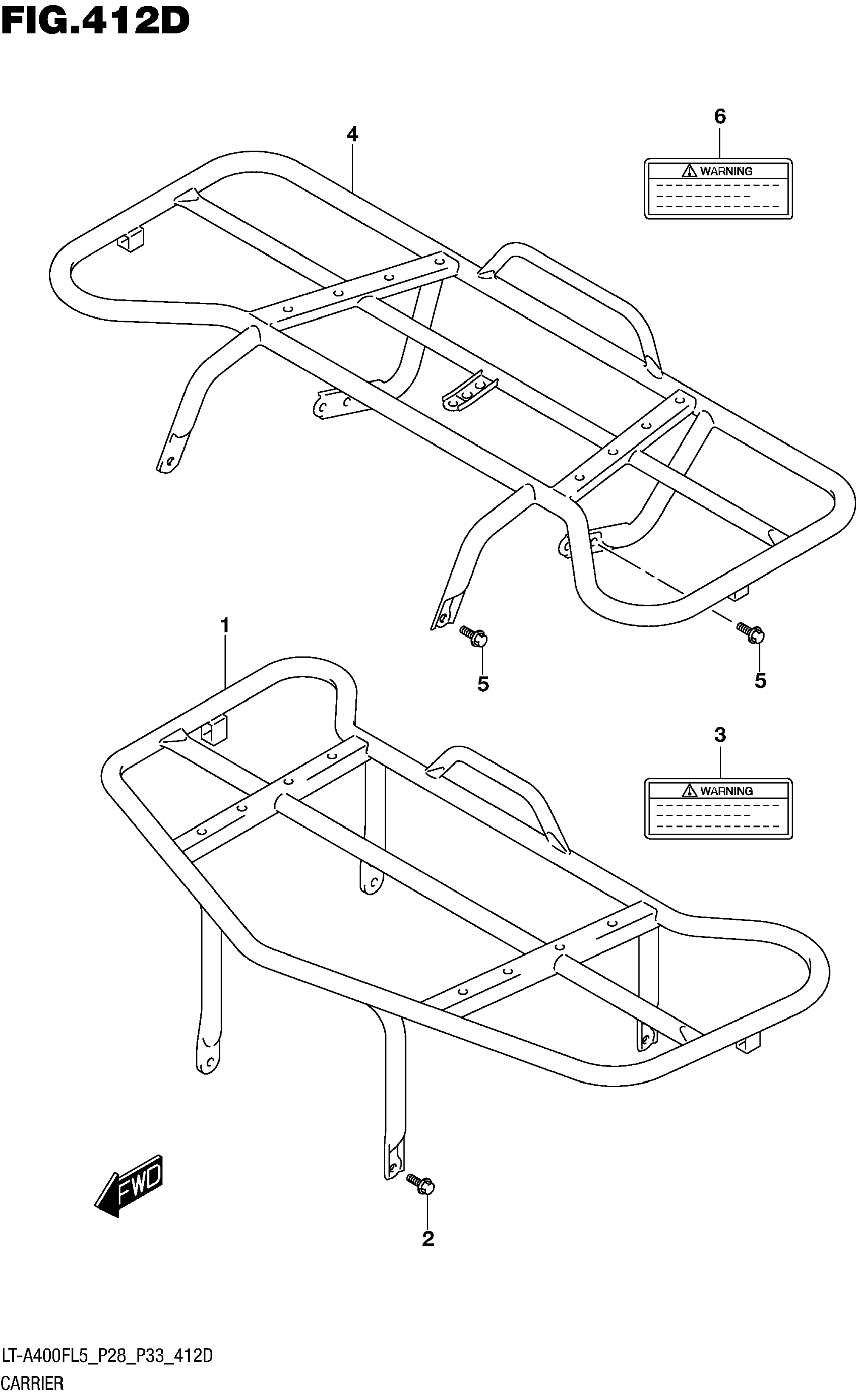 FIG.412D

4

6

WARNING

5

5

1

3

WARNING

FWD

2

LT-A400FL5_P28_P33_412D
CARRIER