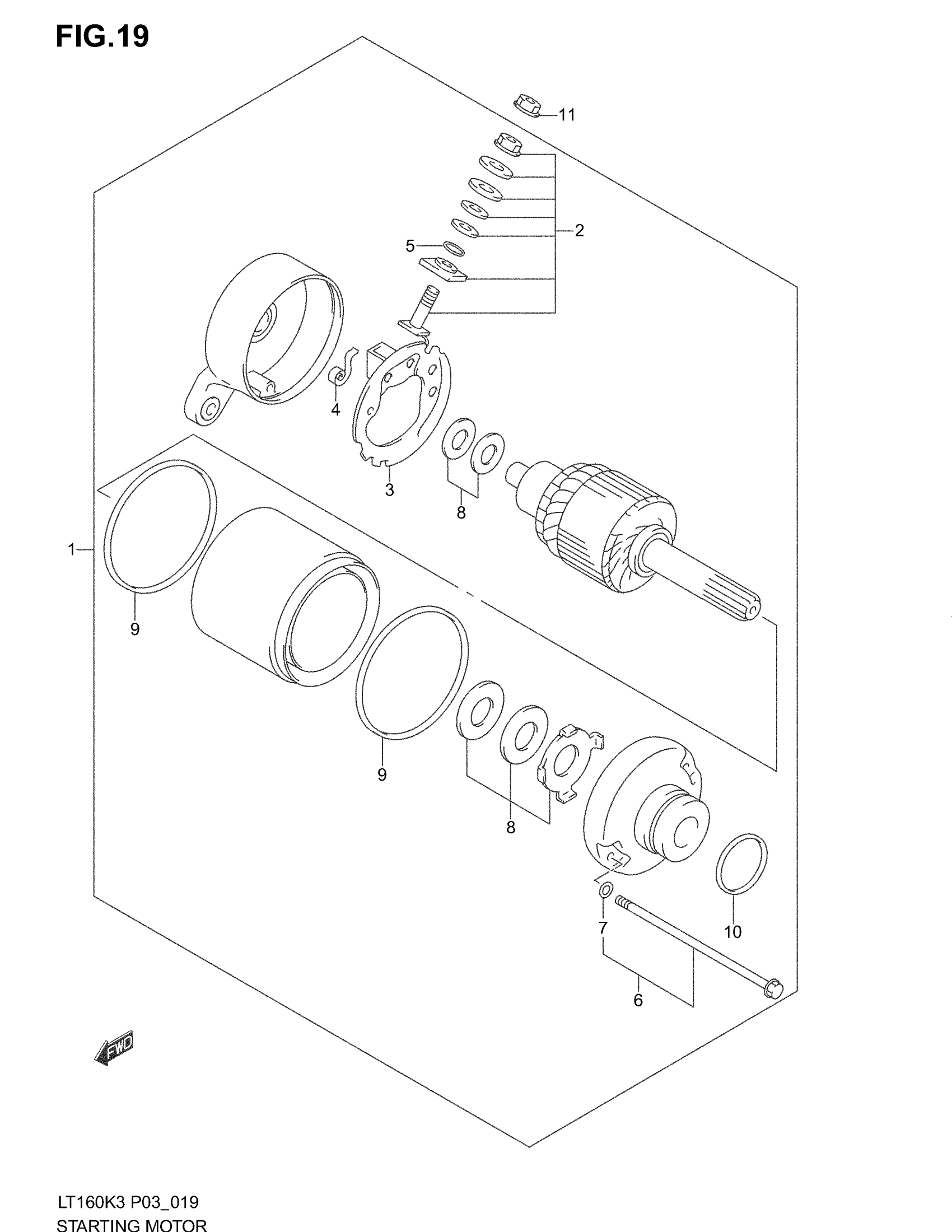 FIG.19

11
2
5
4
3
8
1
9
9
8
7
10
6
FWD

LT160K3 P03_019
STARTING MOTOR