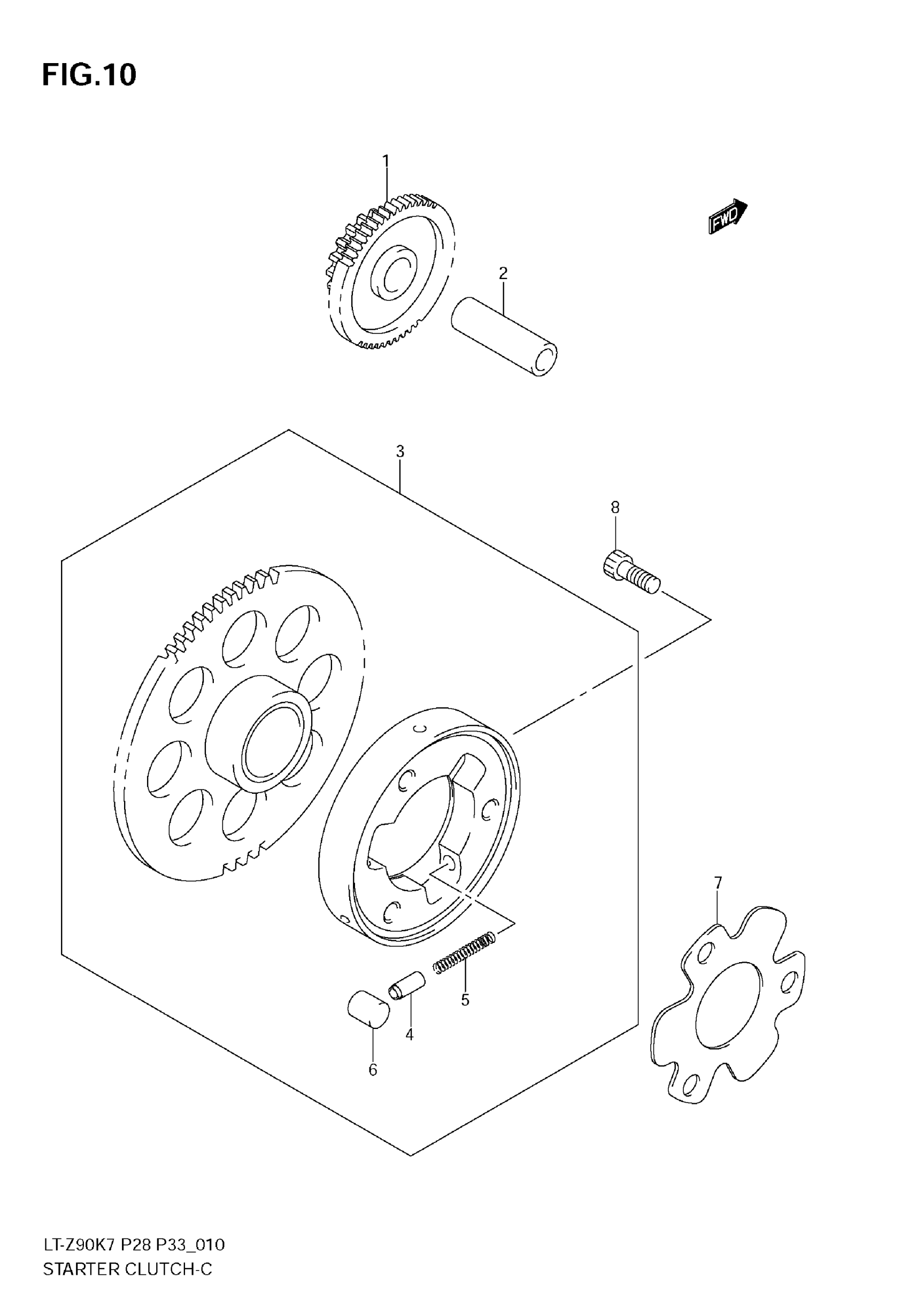 FIG.10

1

FWD

2

3

8

7

5

4

6

LT-Z90K7 P28 P33_010
STARTER CLUTCH-C