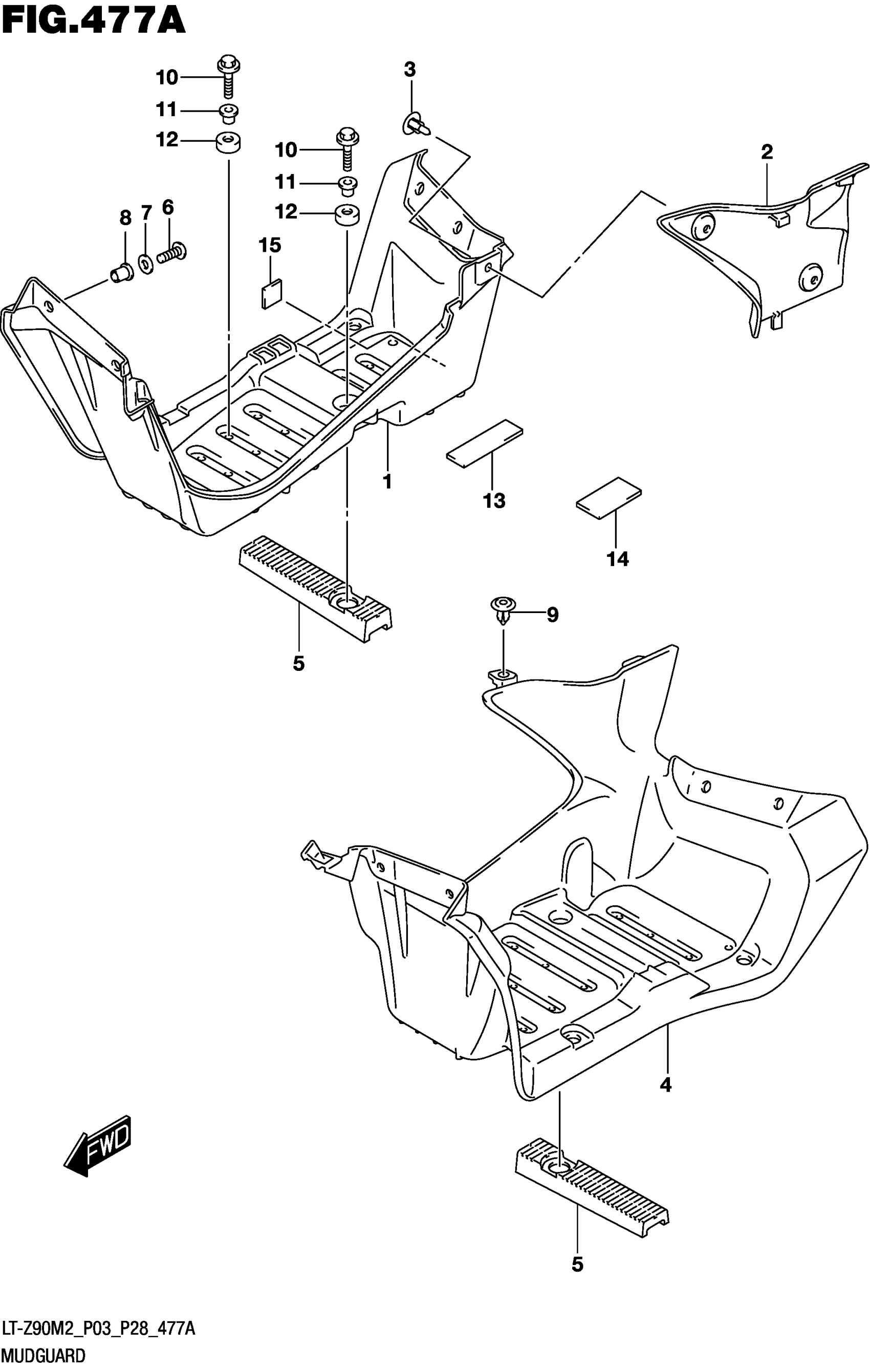 FIG.477A

10
11
12
3
10
11
12
2
8
7
6
15
1
13
14
5
9
4
FWD
5

LT-Z90M2_P03_P28_477A
MUDGUARD