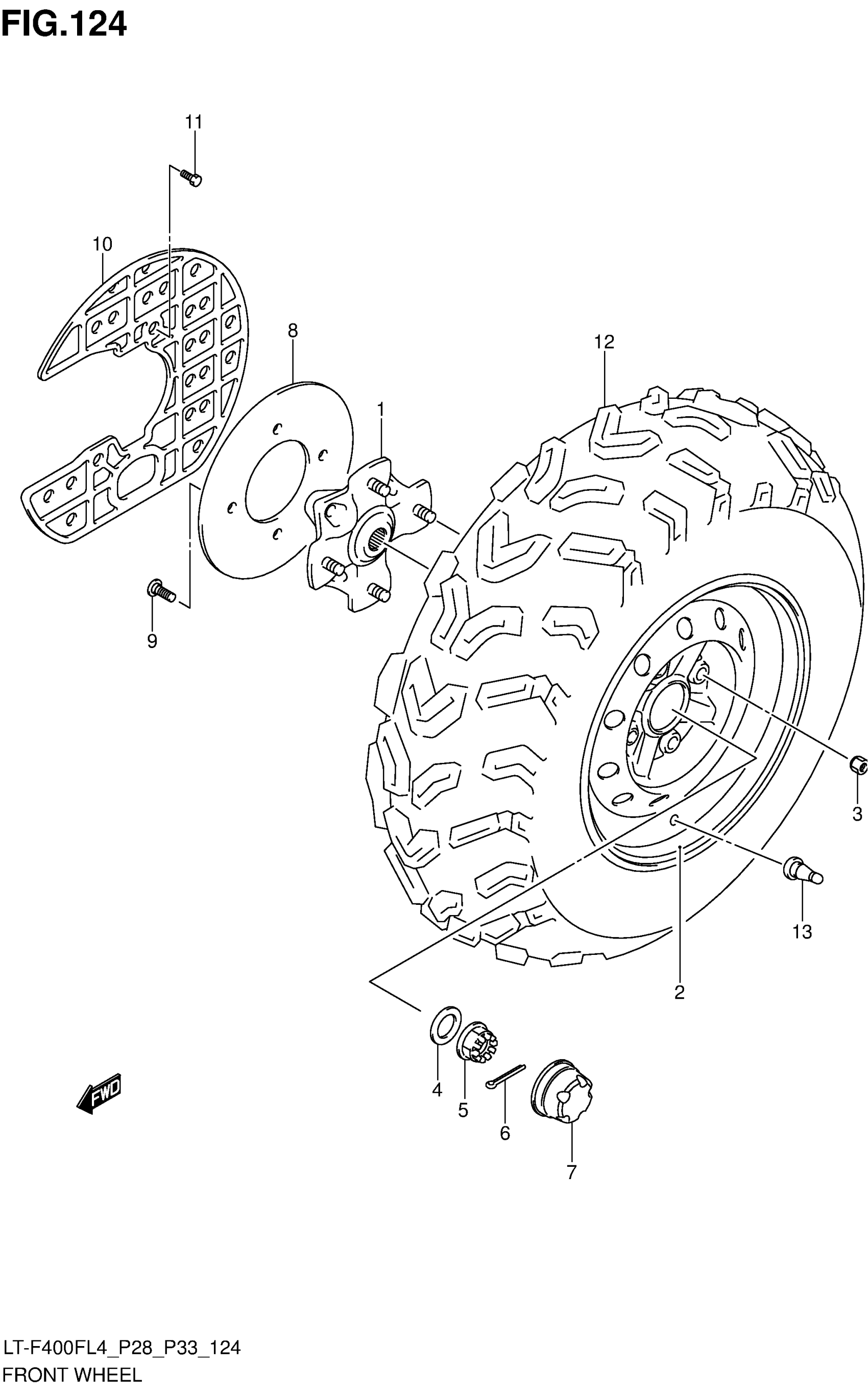 FIG.124

11

10

8

12

1

9

3

13

2

4

5

6

7

FWD

LT-F400FL4_P28_P33_124
FRONT WHEEL