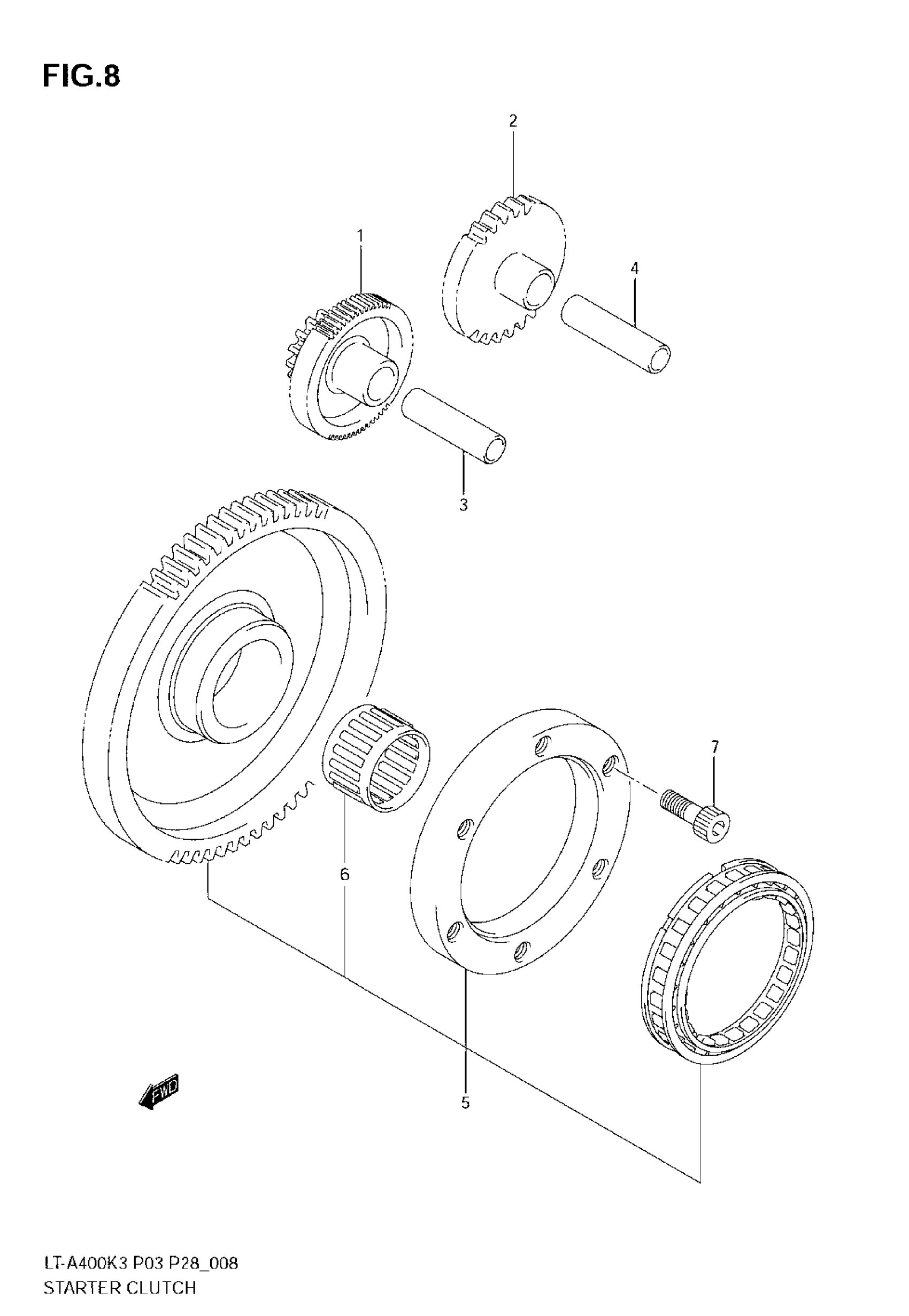 FIG.8

2

1

4

3

7

6

5

FWD

LT-A400K3 P03 P28_008
STARTER CLUTCH