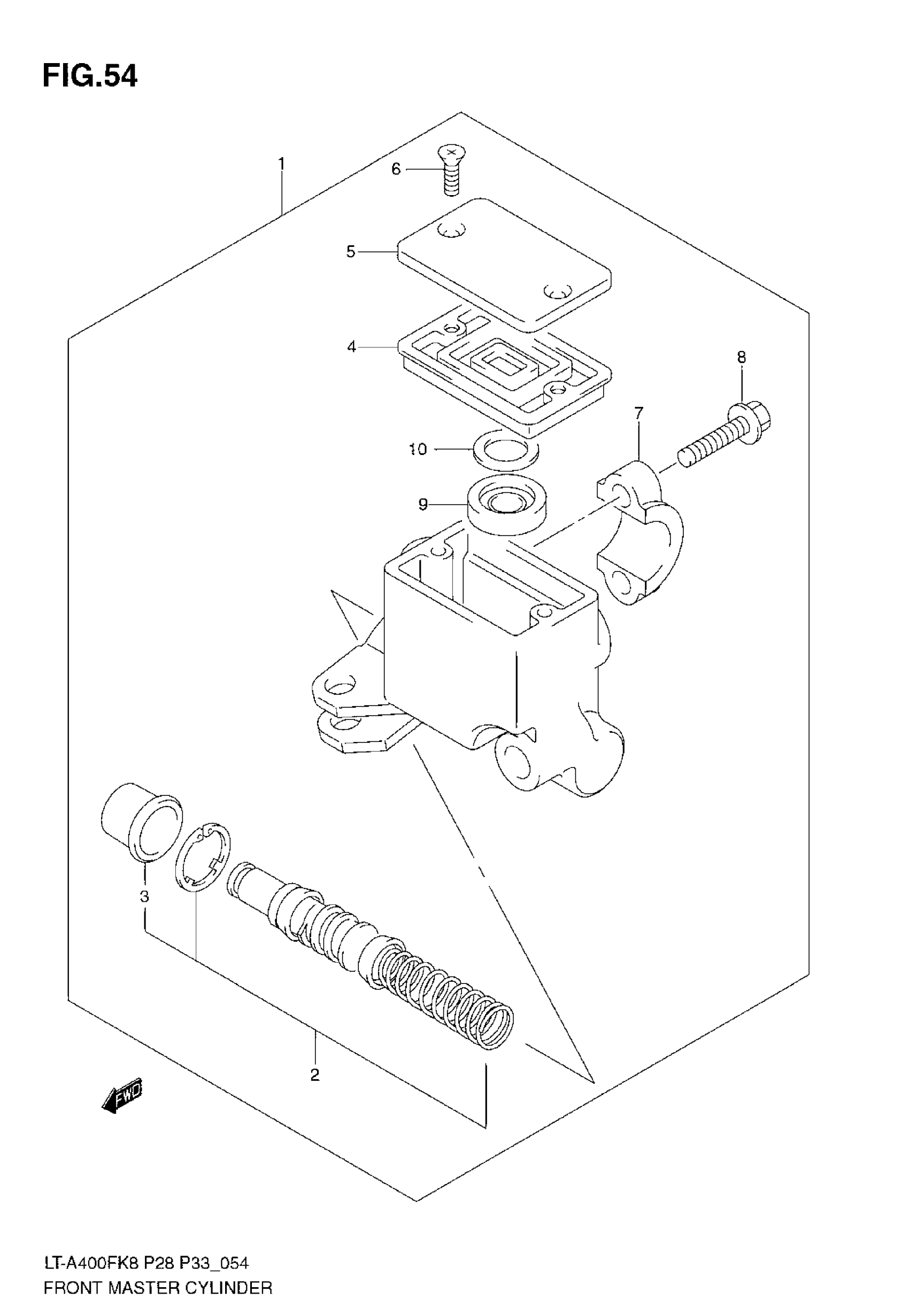 FIG.54

1
6
5
4
8
7
10
9
3
2
FWD

LT-A400FK8 P28 P33_054
FRONT MASTER CYLINDER