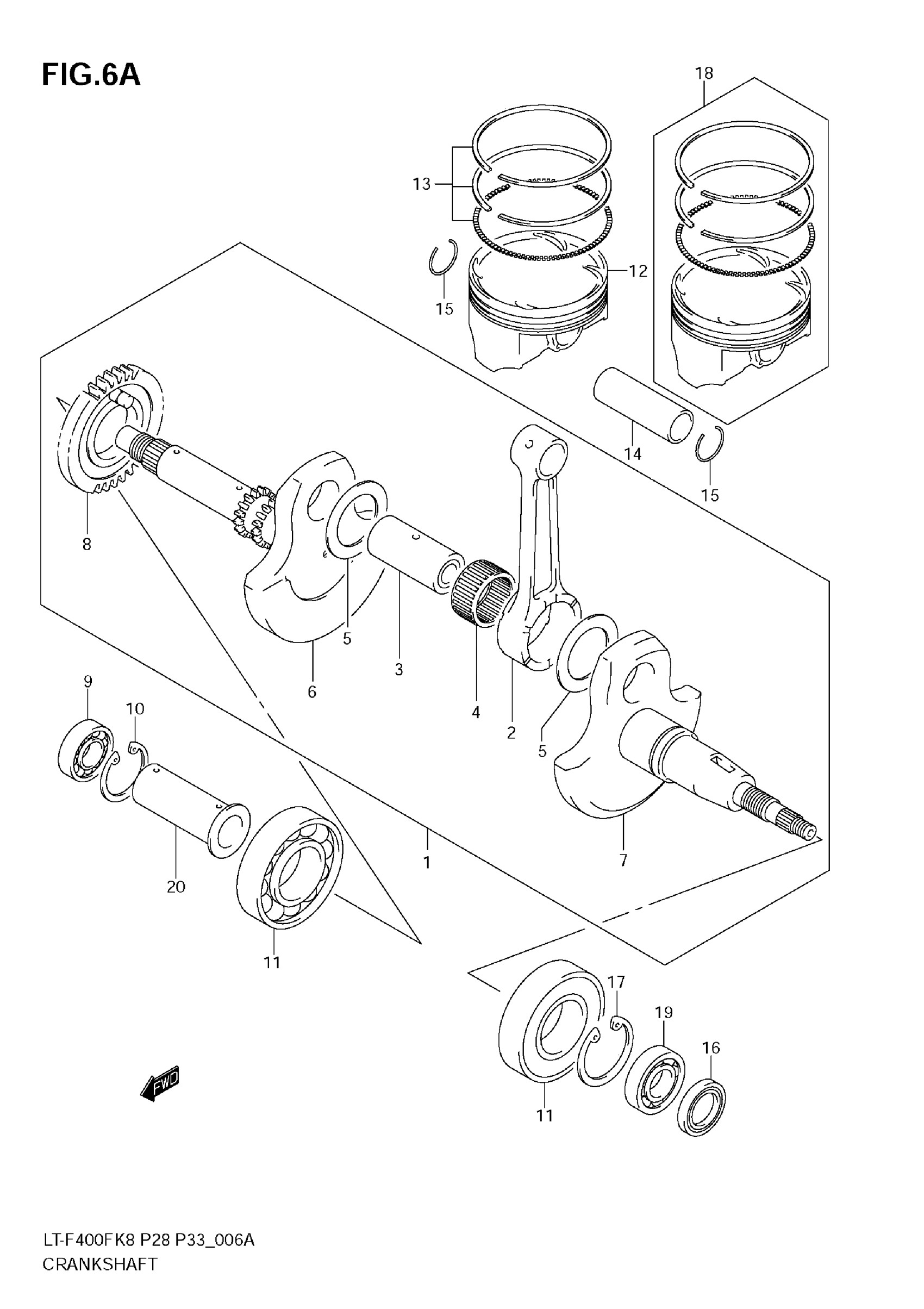 FIG.6A

18
13
12
15
14
15
8
5
3
6
4
2
5
9
10
7
1
20
11
17
19
16
11
FWD

LT-F400FK8 P28 P33_006A
CRANKSHAFT