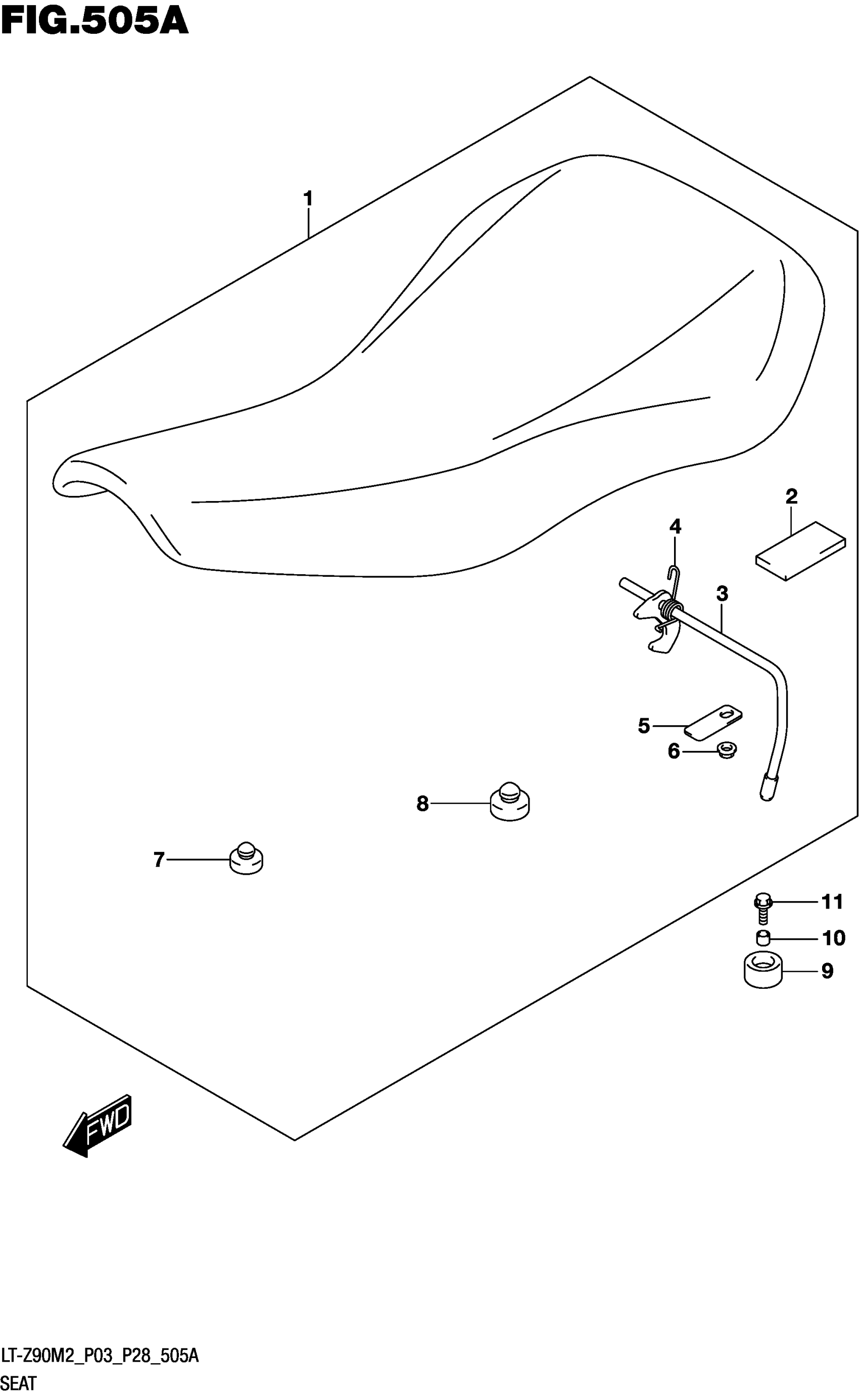 FIG.505A

1

2

4

3

5

6

8

7

11

10

9

FWD

LT-Z90M2_P03_P28_505A
SEAT