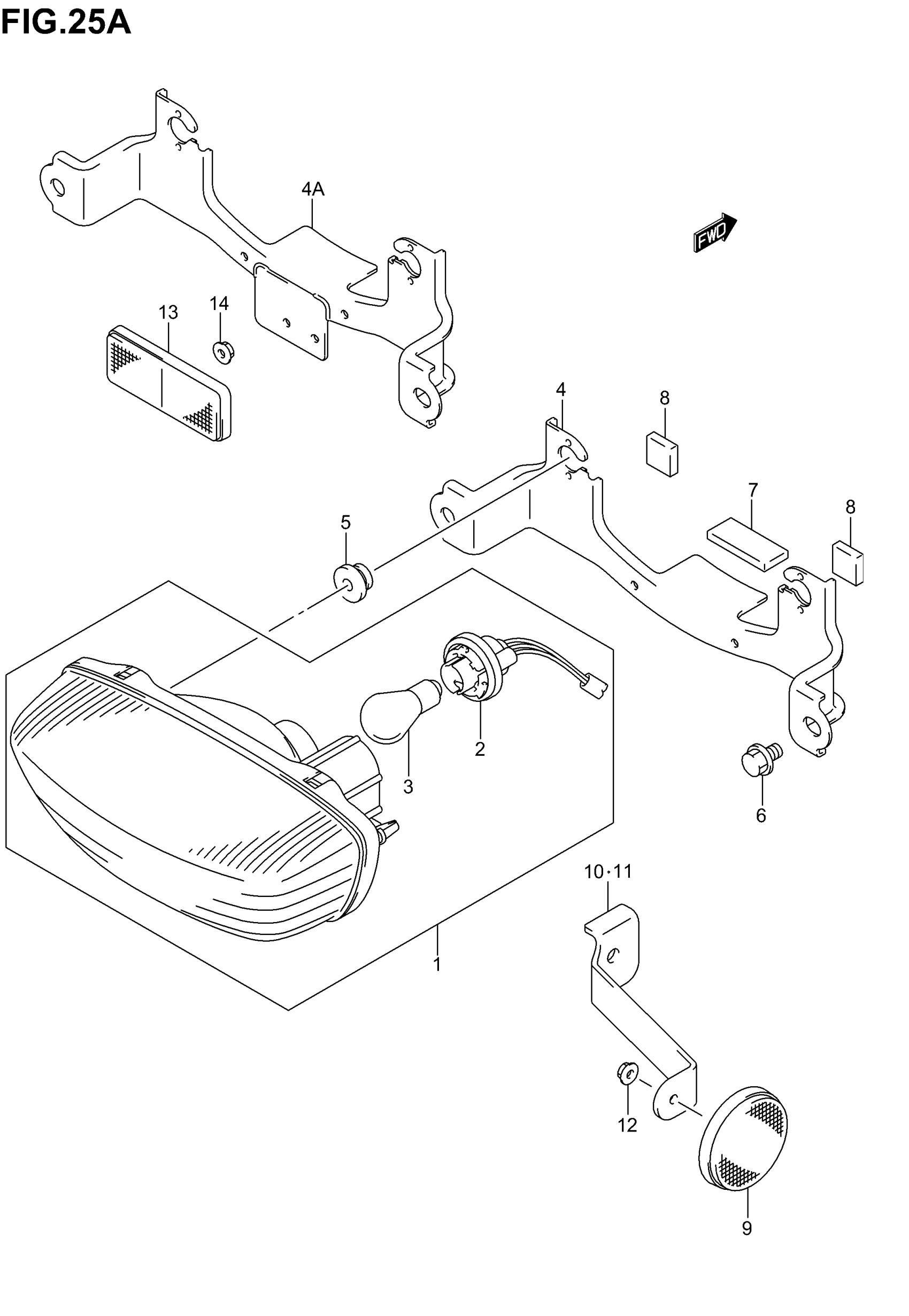 FIG.25A

4A

FWD

13

14

4

8

7

8

5

2

3

6

1

10·11

12

9