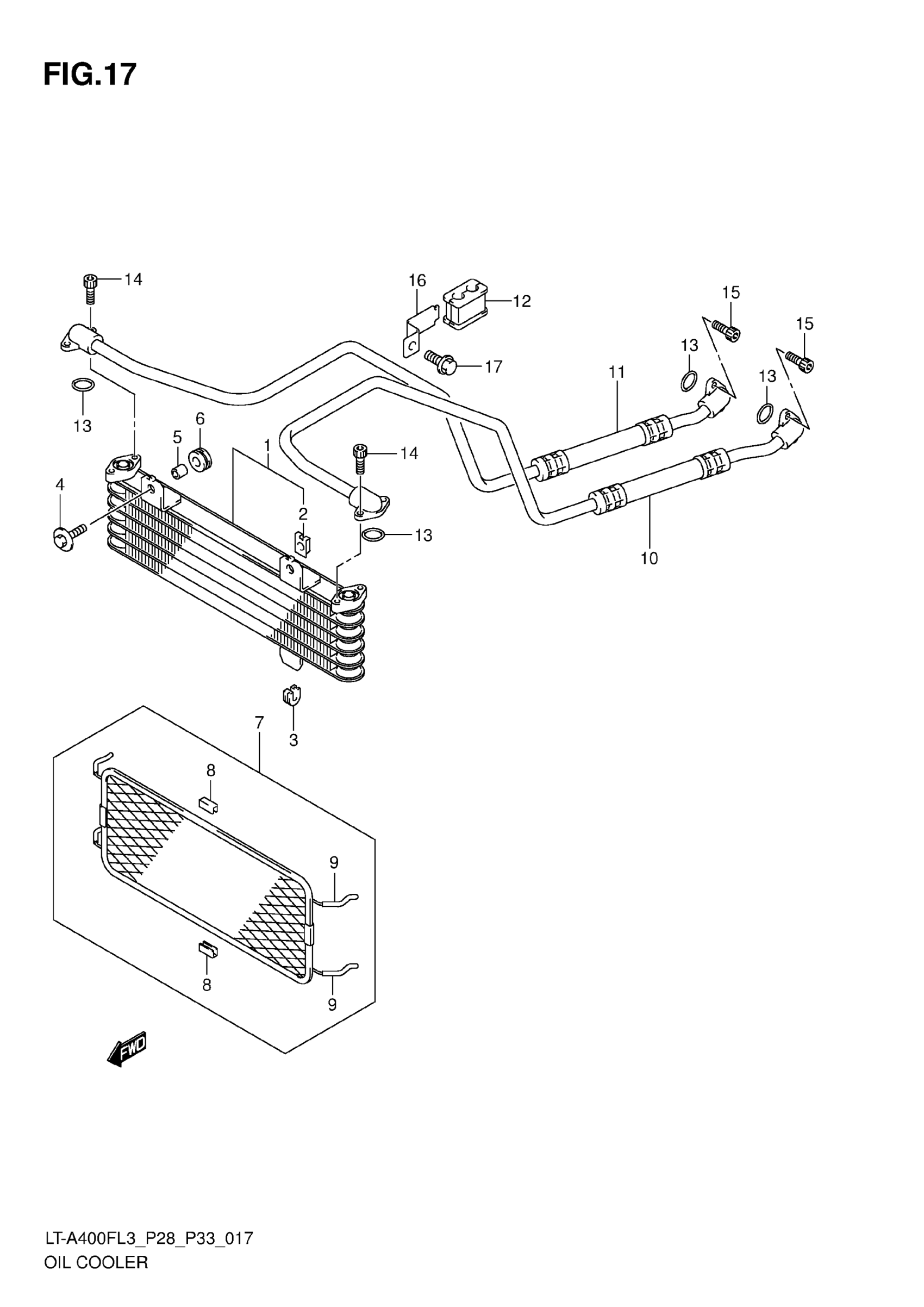 FIG.17

14
16
12
15
15
13
17
11
13
13
6
5
1
14
4
2
13
10
3
7
8
9
8
9
FWD

LT-A400FL3_P28_P33_017
OIL COOLER