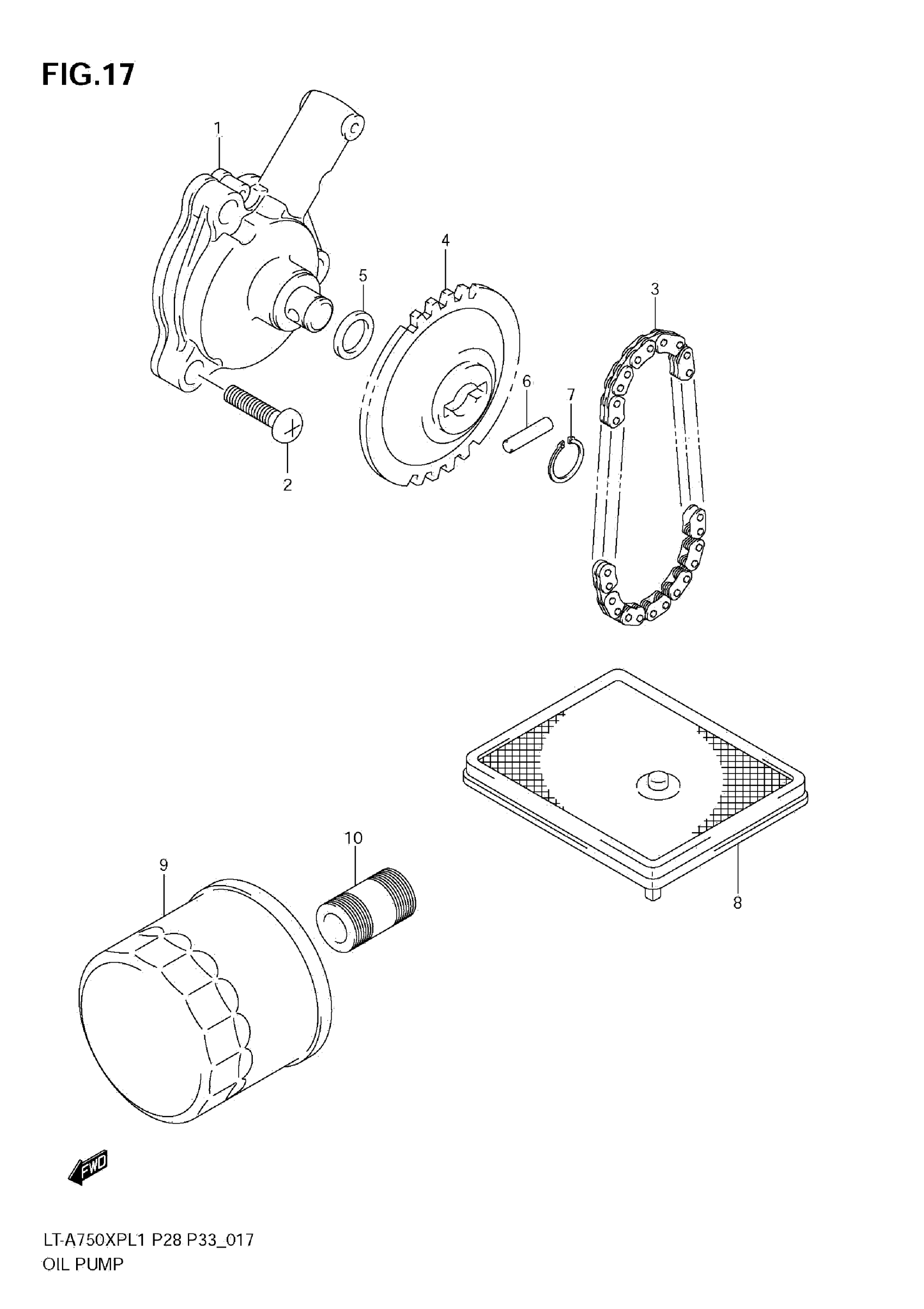 FIG.17

1

4

5

3

6

7

2

10

9

8

FWD

LT-A750XPL1 P28 P33_017
OIL PUMP