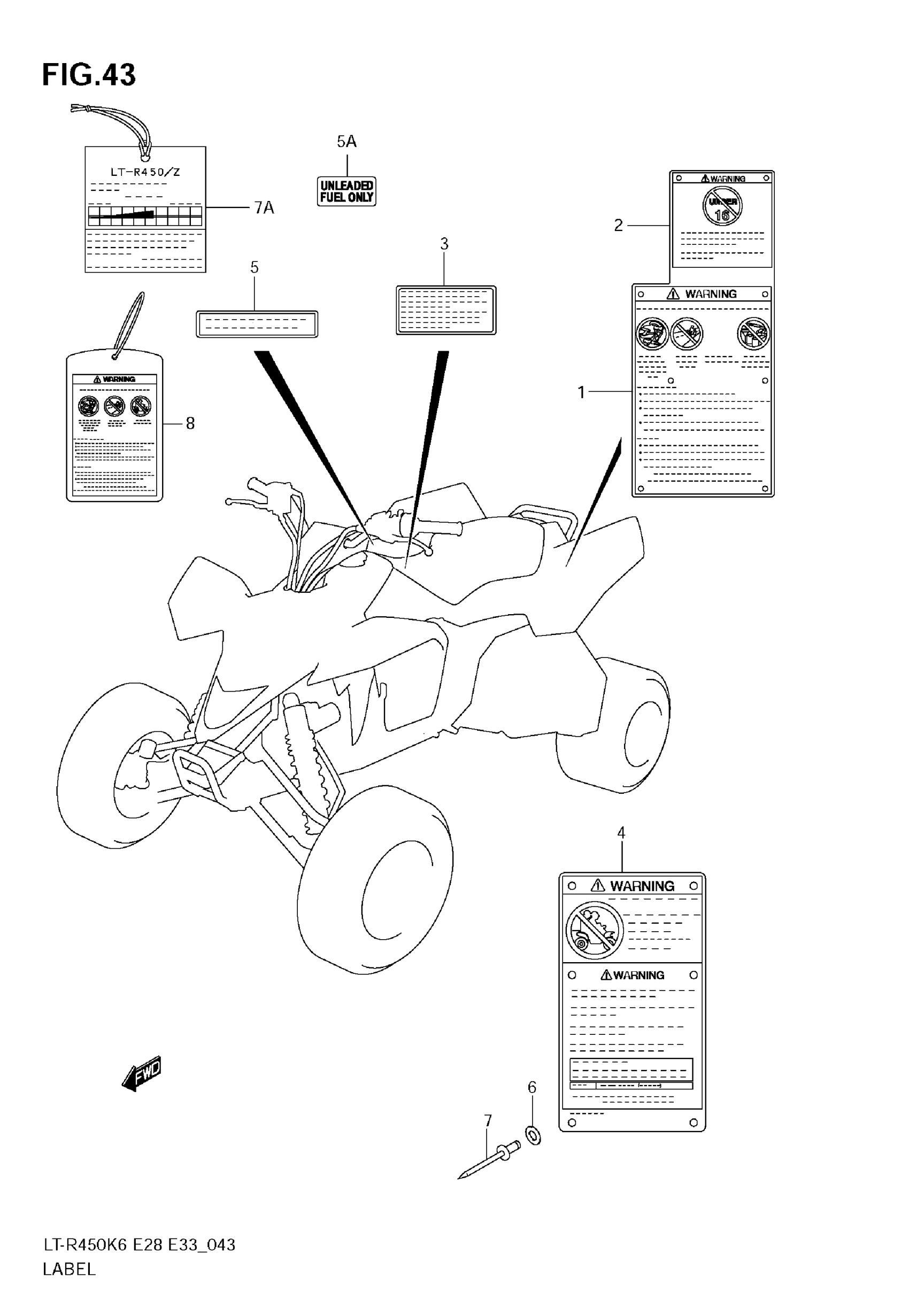 FIG.43

LT-R450/Z

7A

5A

UNLEADED FUEL ONLY

WARNING

UNDER 16

2

3

5

WARNING

1

WARNING

8

4

WARNING

WARNING

FWD

6

7

LT-R450K6 E28 E33_043

LABEL