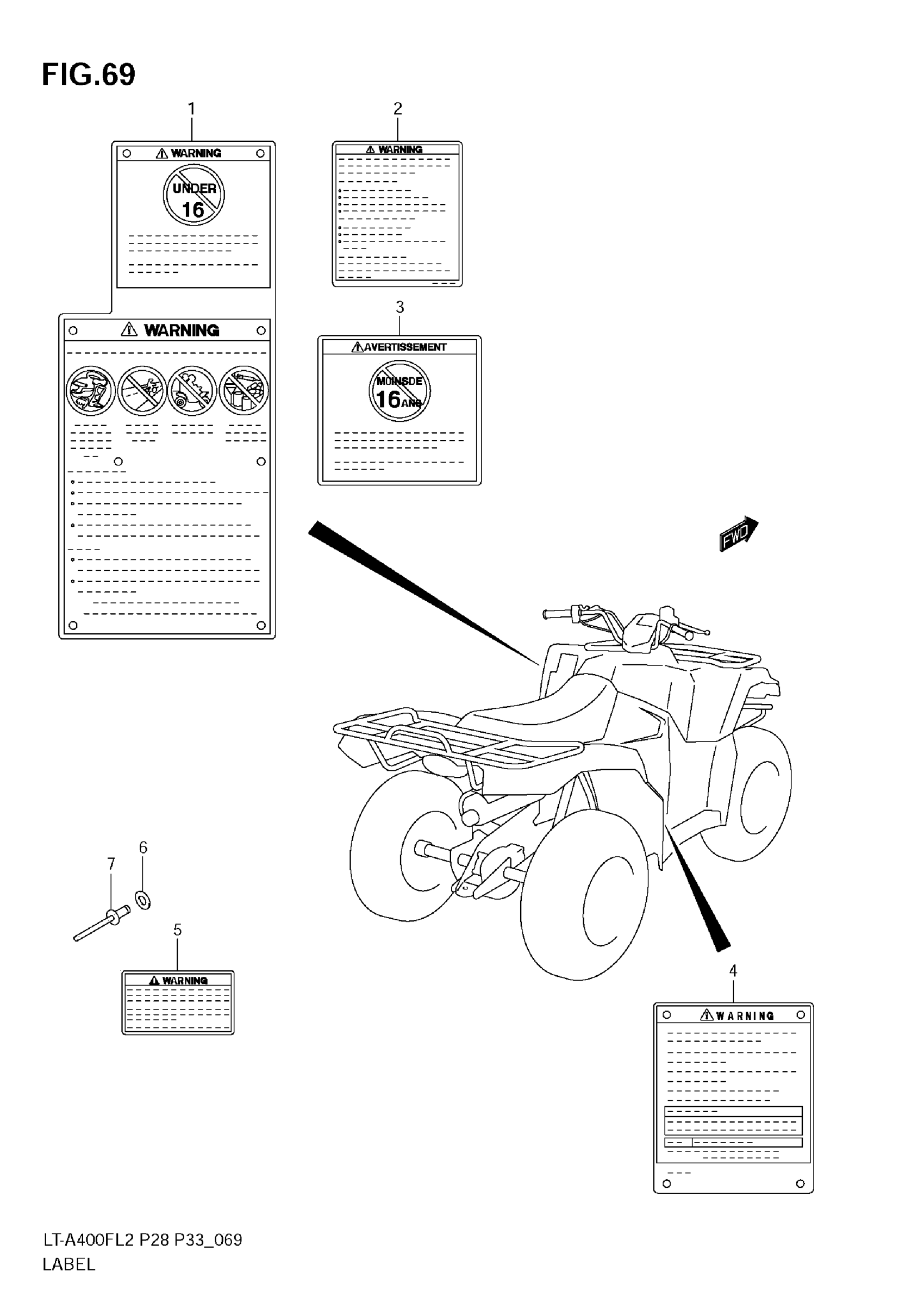 FIG.69

1

WARNING

UNDER 16

WARNING

2

WARNING

3

AVERTISSEMENT

MOINS DE 16 ANS

FWD

7

6

5

WARNING

4

WARNING

LT-A400FL2 P28 P33_069
LABEL