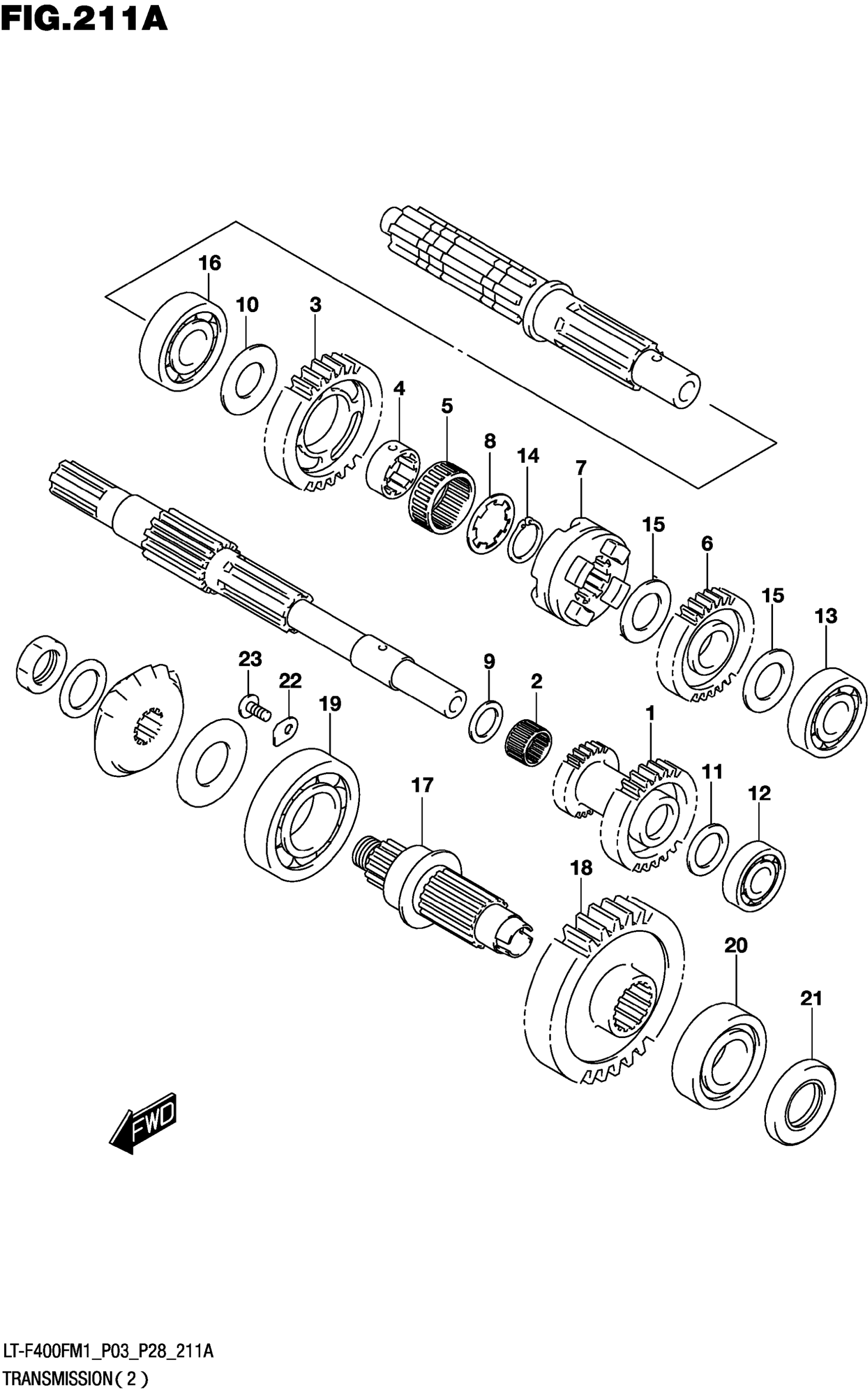 FIG.211A

16
10
3
4
5
8
14
7
15
6
15
13
23
22
19
9
2
1
11
12
17
18
20
21

FWD

LT-F400FM1_P03_P28_211A
TRANSMISSION ( 2 )