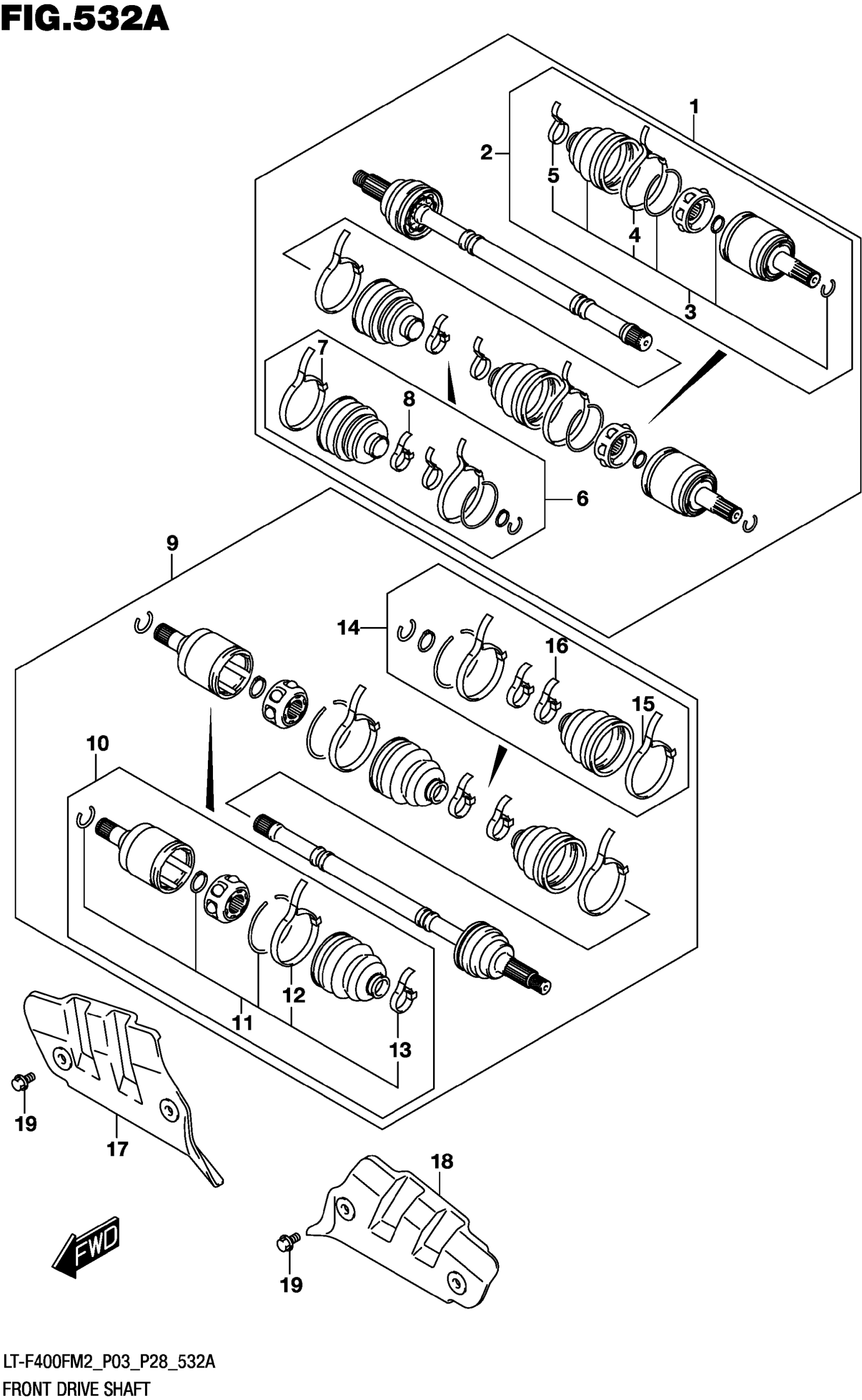 FIG.532A

1
2
5
4
3
7
8
6
9
14
16
15
10
12
11
13
19
17
18
FWD
19

LT-F400FM2_P03_P28_532A
FRONT DRIVE SHAFT