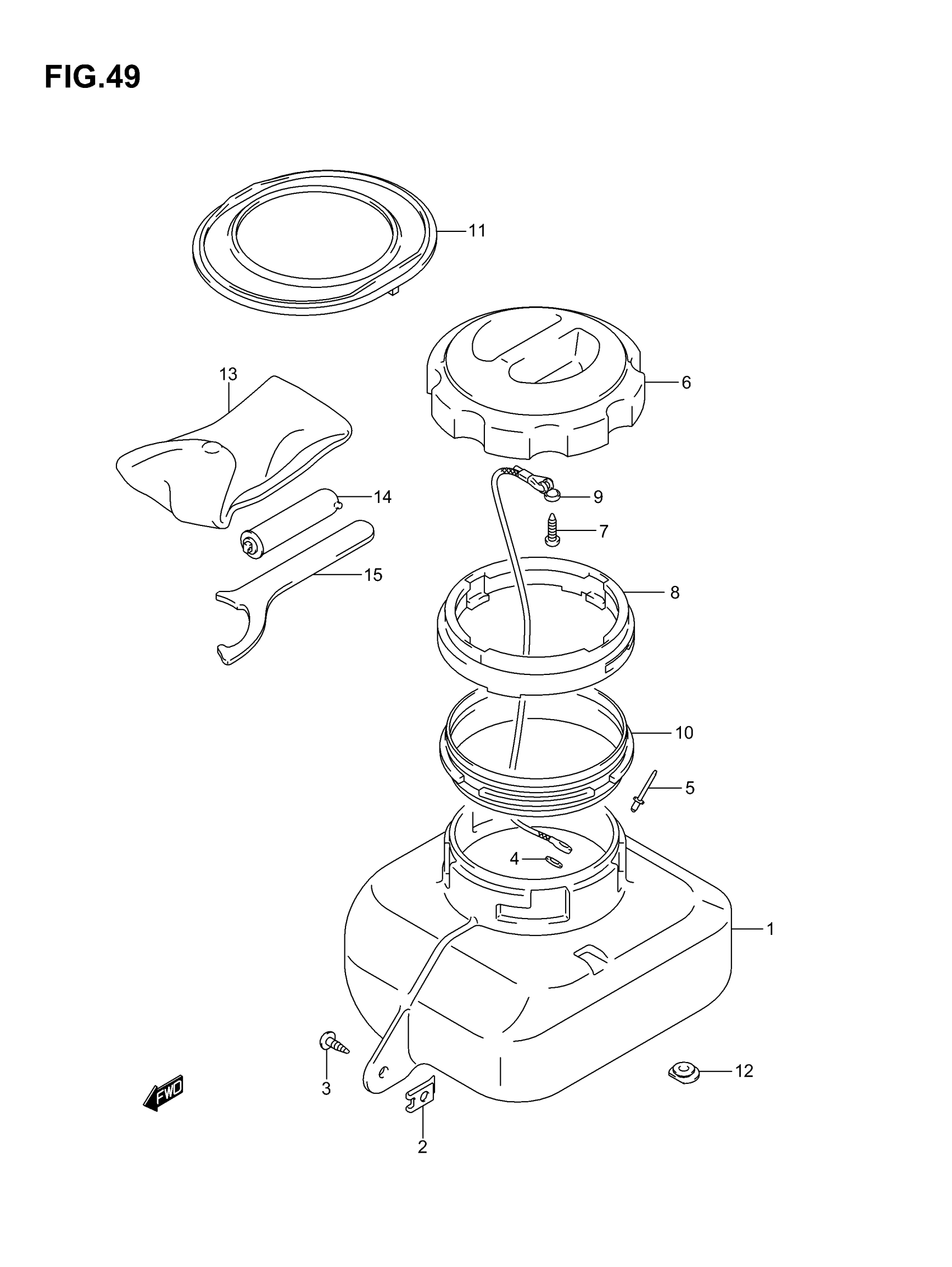 FIG.49

11

13

6

14

9

7

15

8

10

5

4

1

3

12

FWD

2