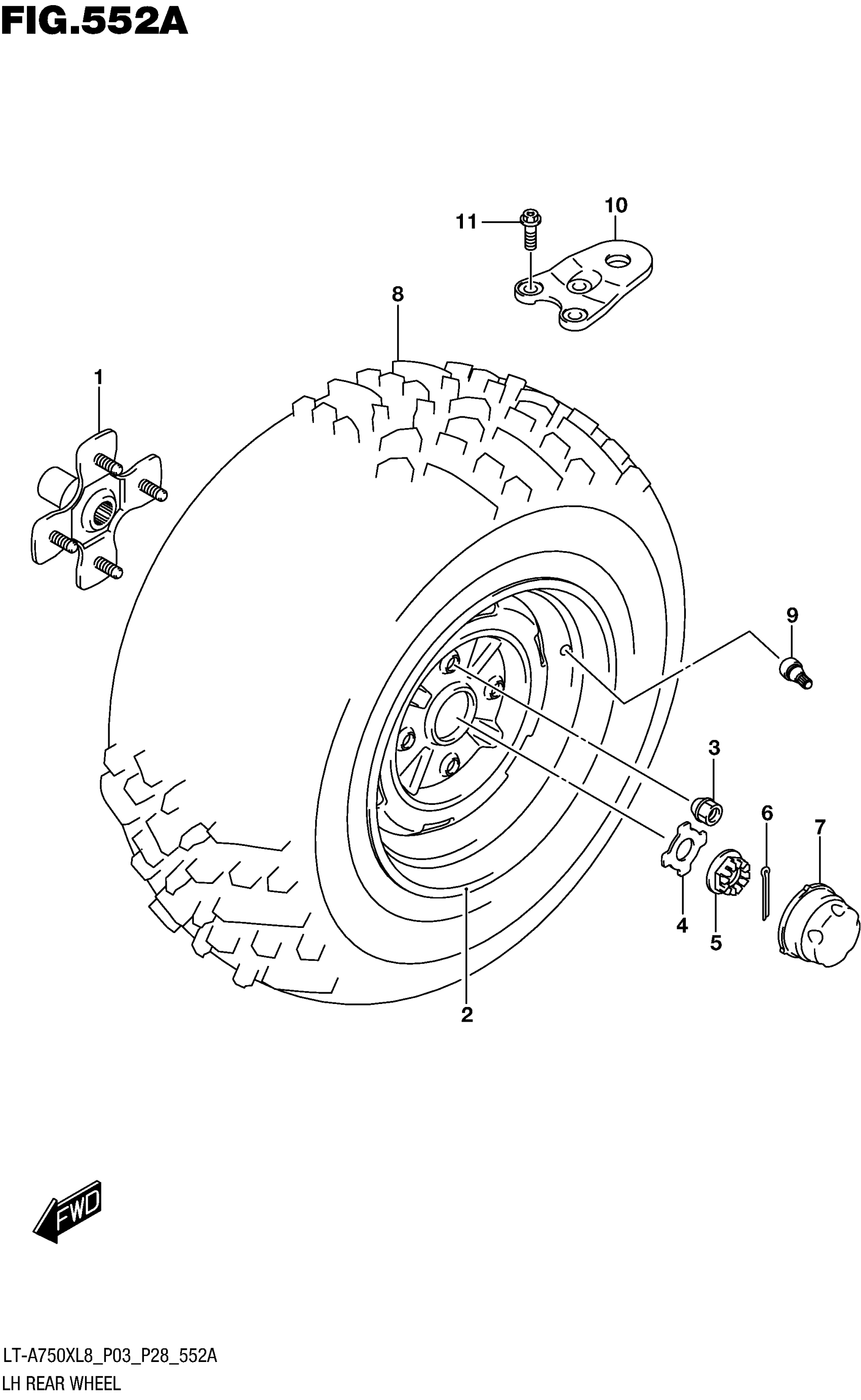 FIG.552A

11
10
8
1
9
3
6
7
4
5
2

FWD

LT-A750XL8_P03_P28_552A
LH REAR WHEEL