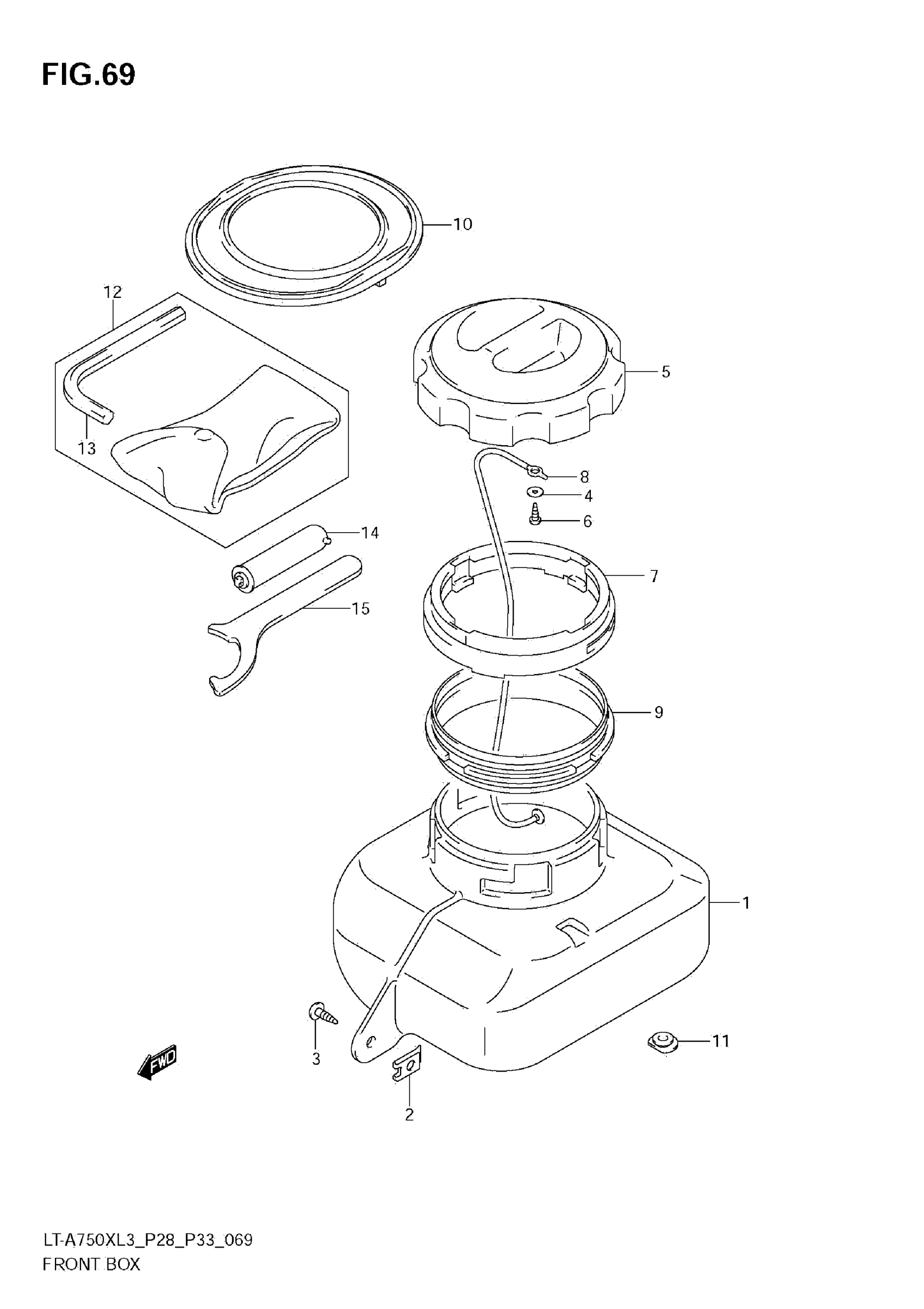 FIG.69

10

12

5

13

8

4

6

14

7

15

9

1

3

11

FWD

2

LT-A750XL3_P28_P33_069
FRONT BOX