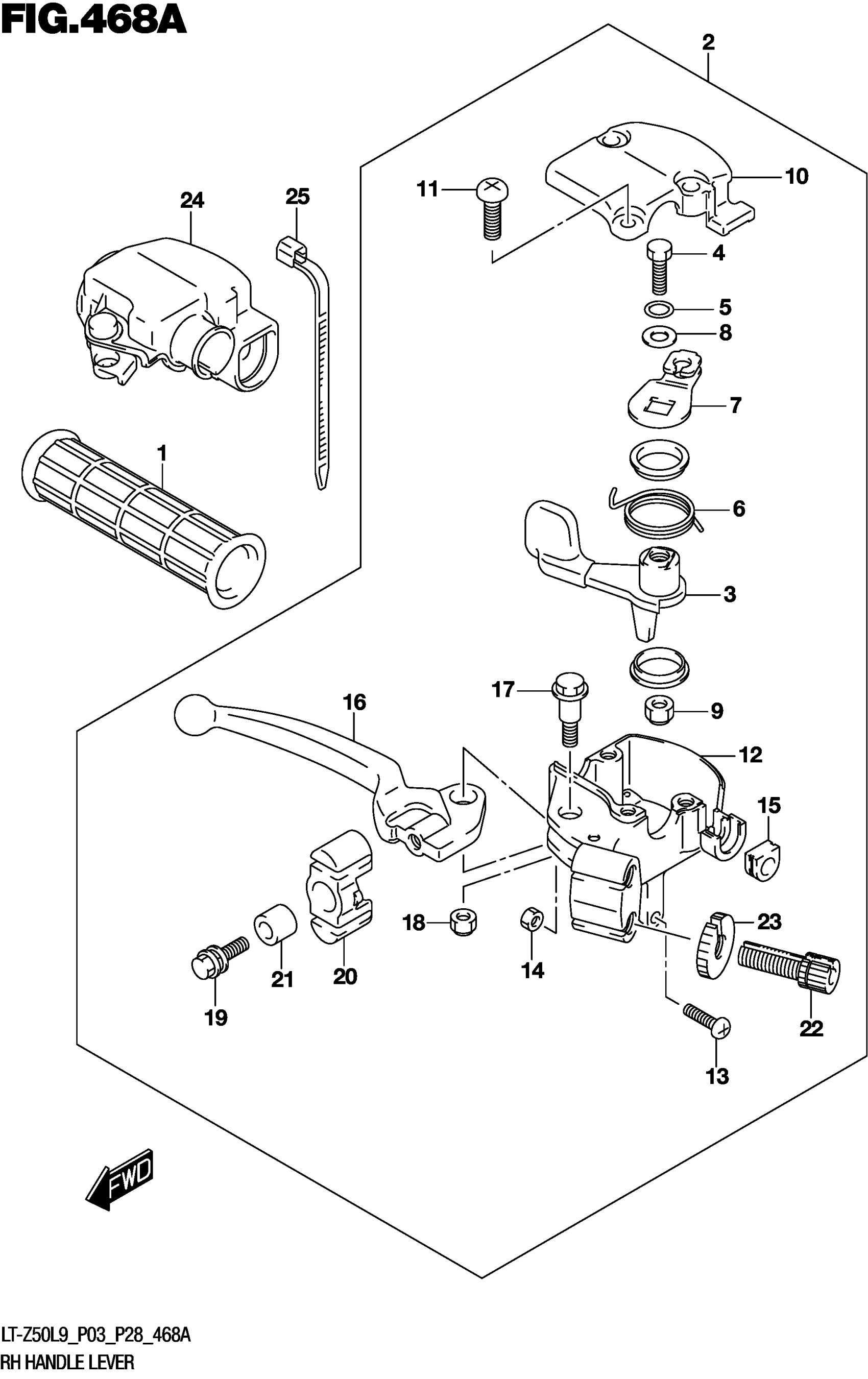 FIG.468A

2

24

25

11

10

4

5

8

7

1

6

3

17

16

9

12

15

18

14

23

21

20

19

22

13

FWD

LT-Z50L9_P03_P28_468A
RH HANDLE LEVER