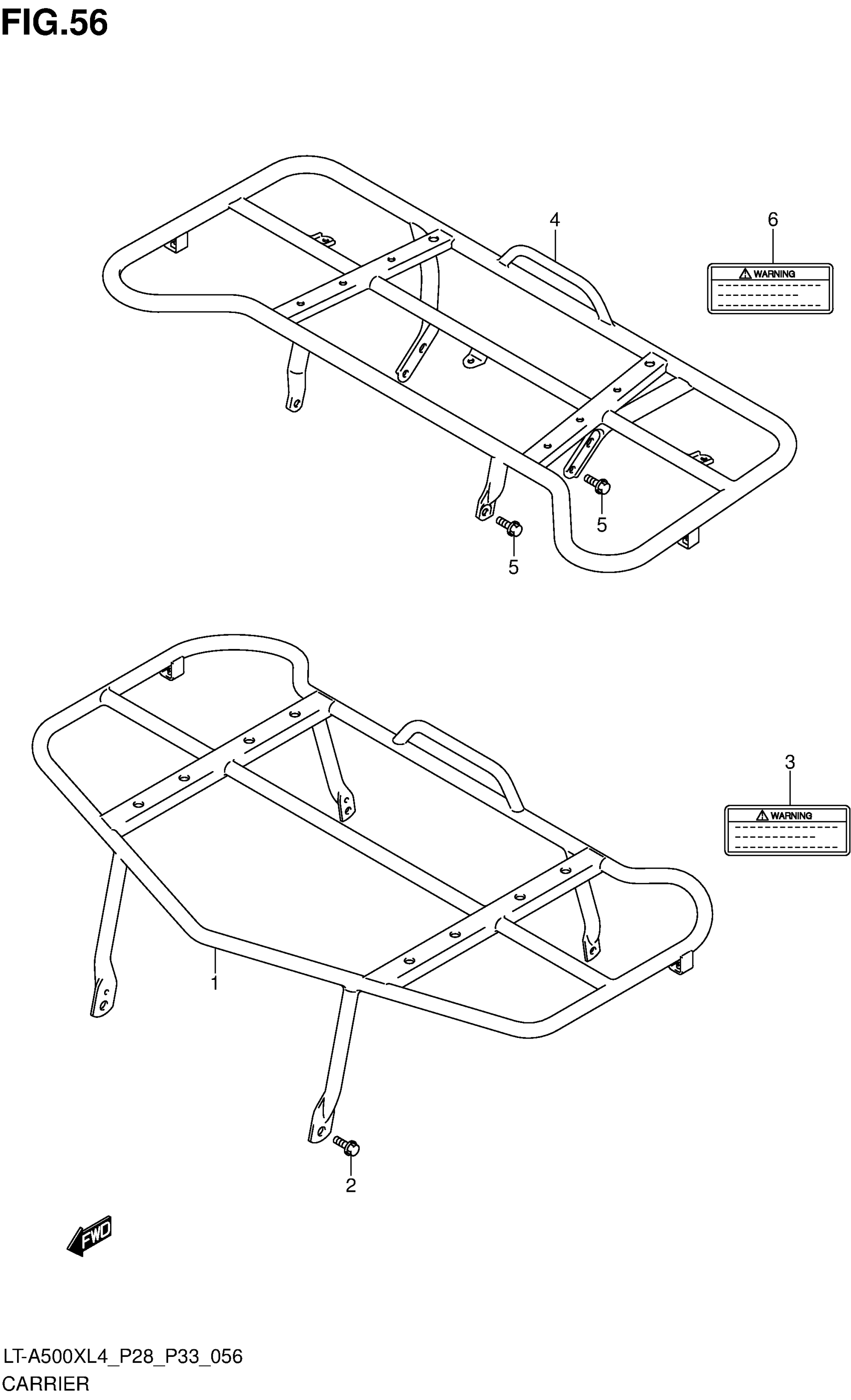 FIG.56

4

6

WARNING

5

5

3

WARNING

1

2

FWD

LT-A500XL4_P28_P33_056

CARRIER