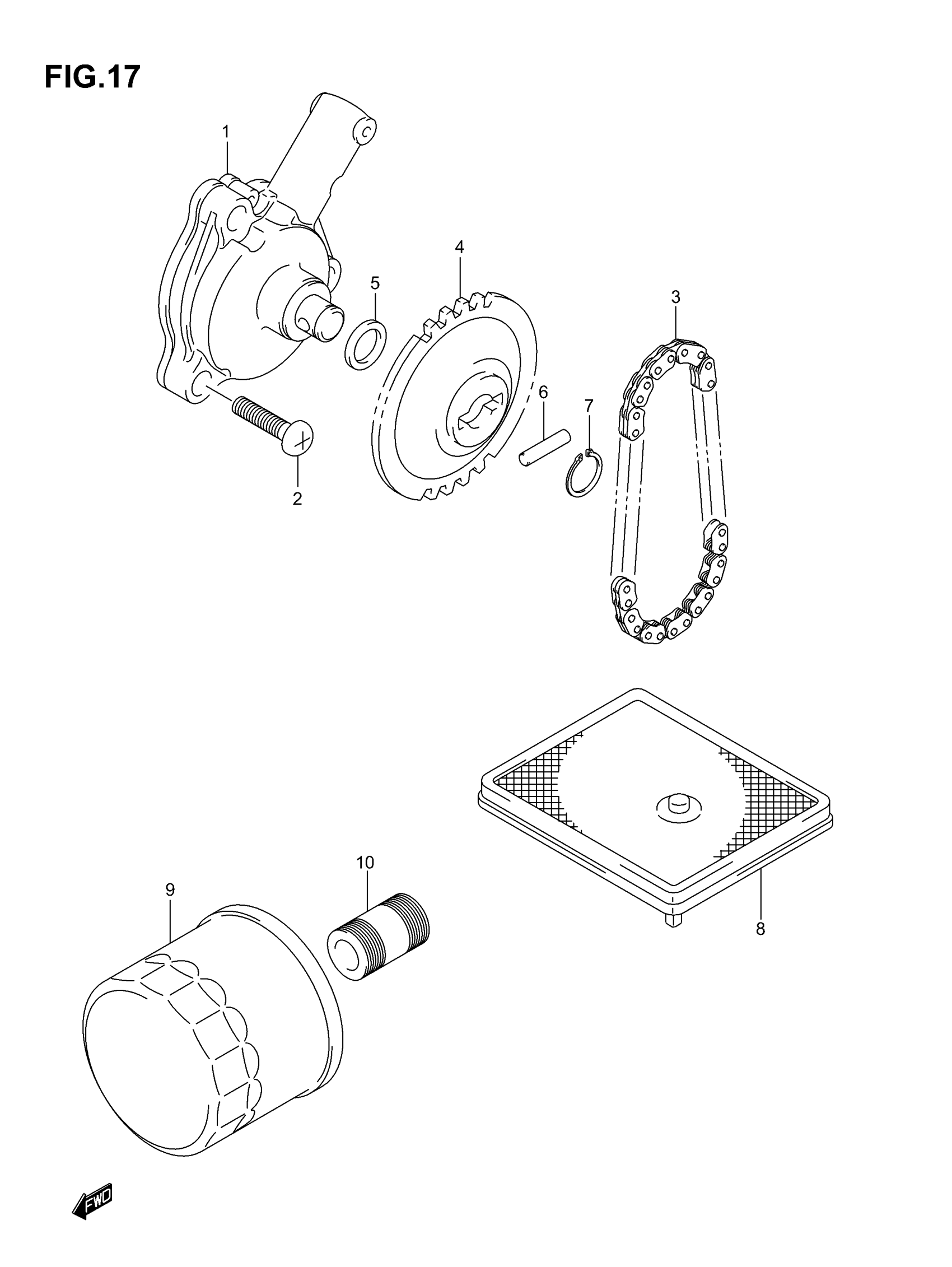 FIG.17

1

4

5

3

6

7

2

10

9

8

FWD