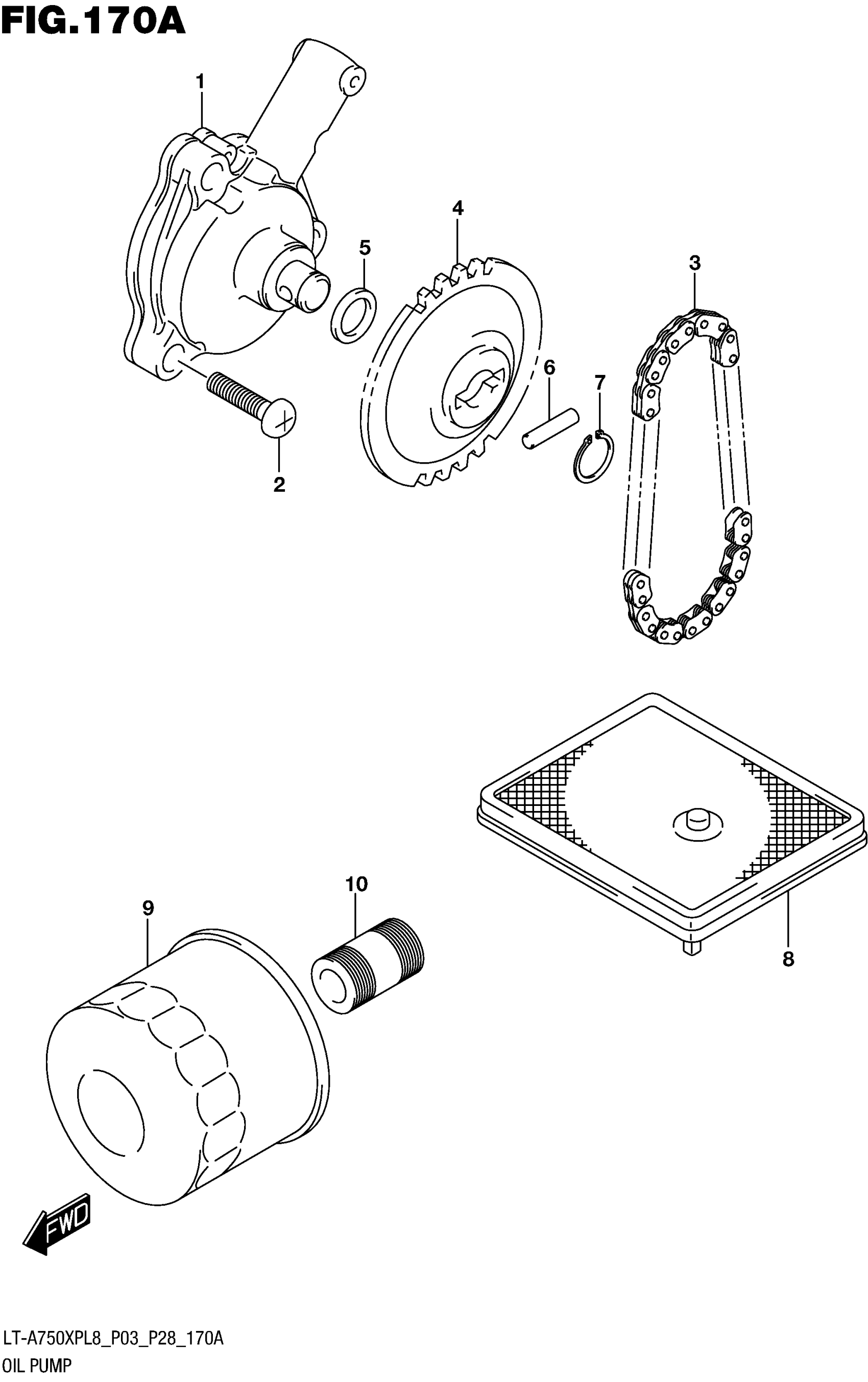 FIG.170A

1

4

5

3

6

7

2

10

9

8

FWD

LT-A750XPL8_P03_P28_170A
OIL PUMP