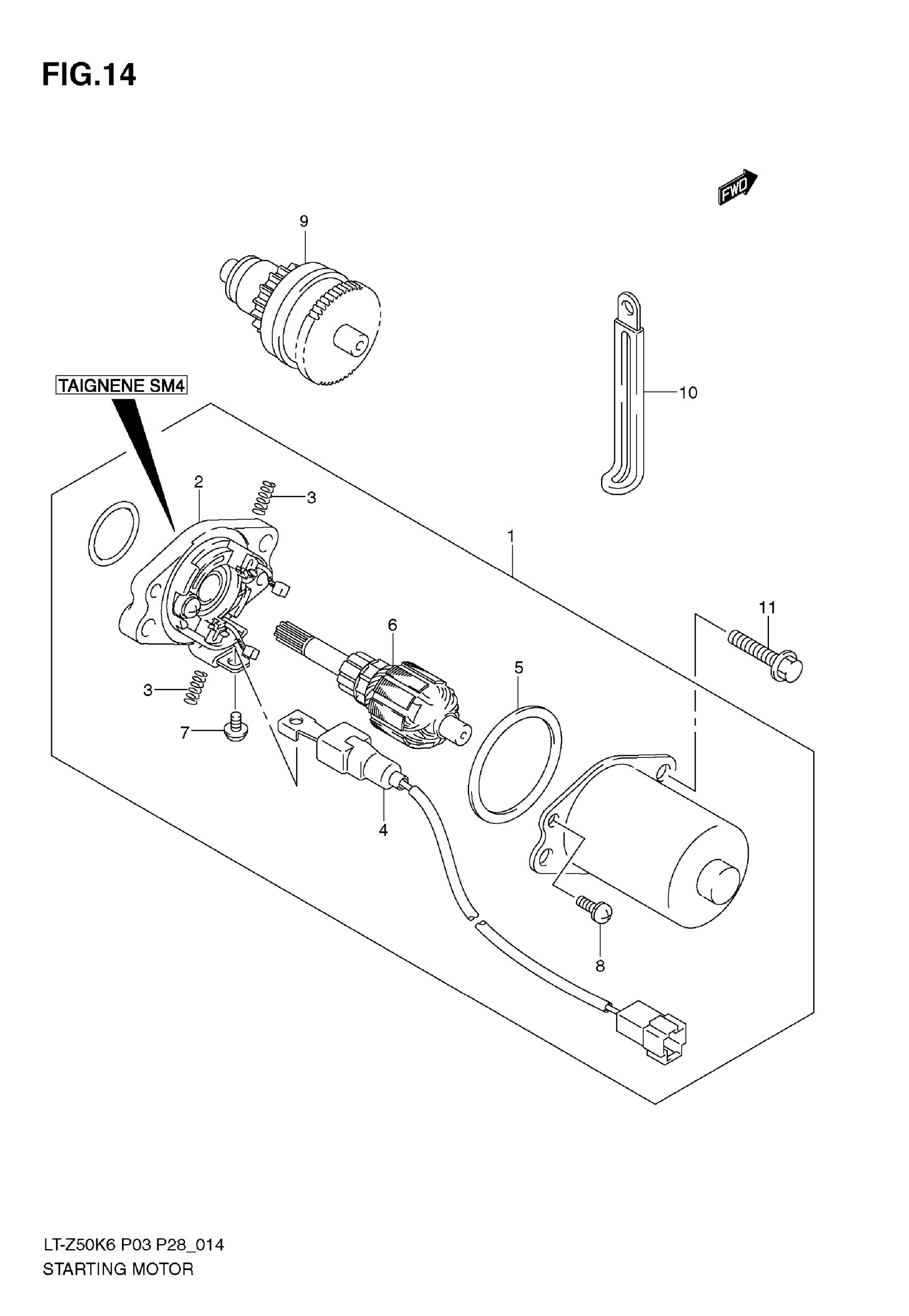 FIG.14

FWD

9

TAIGNENE SM4

10

2

3

1

11

6

5

3

7

4

8

LT-Z50K6 P03 P28_014
STARTING MOTOR