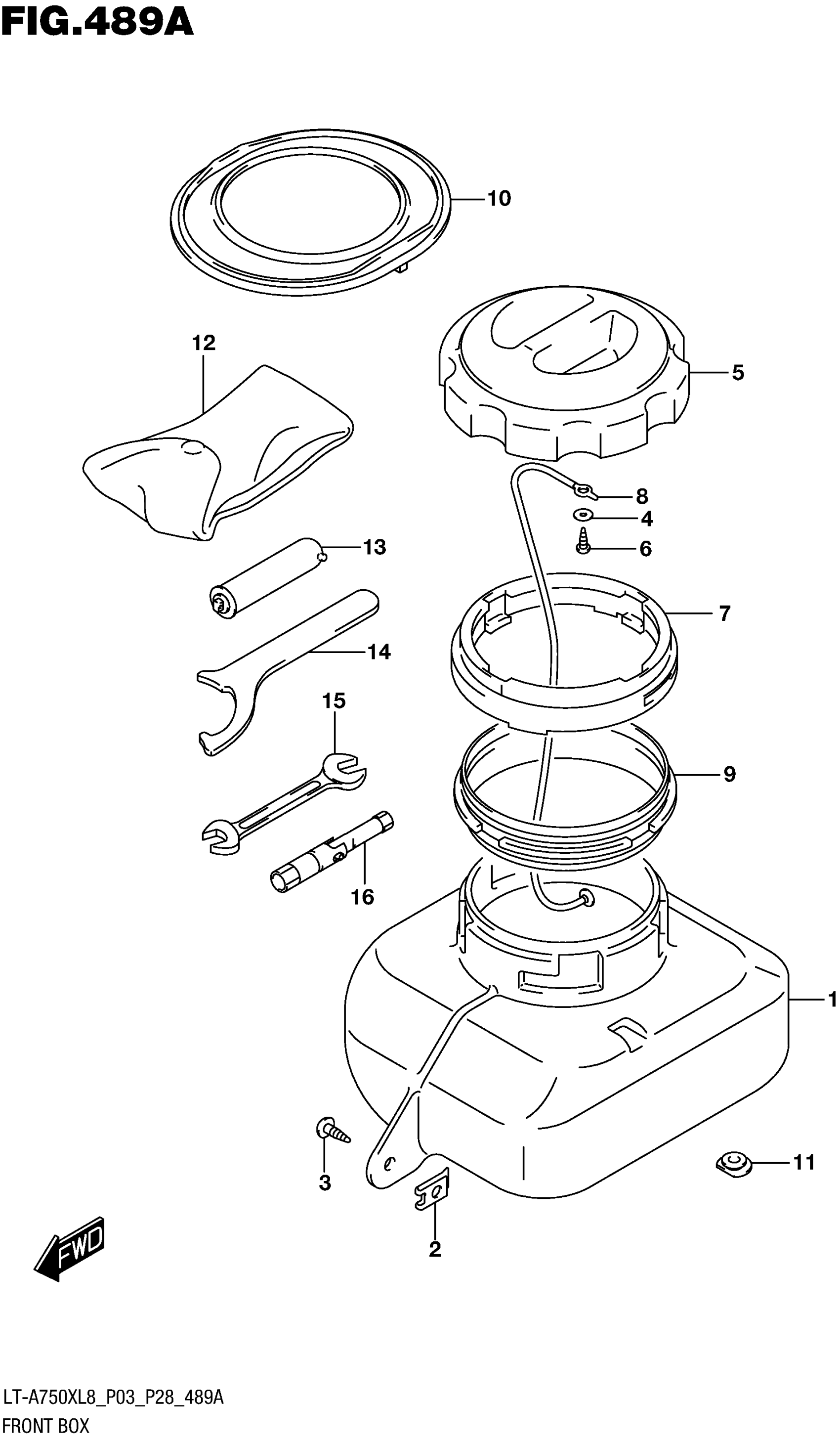 FIG.489A

10

12

5

8

4

6

13

7

14

15

9

16

1

3

11

2

FWD

LT-A750XL8_P03_P28_489A
FRONT BOX