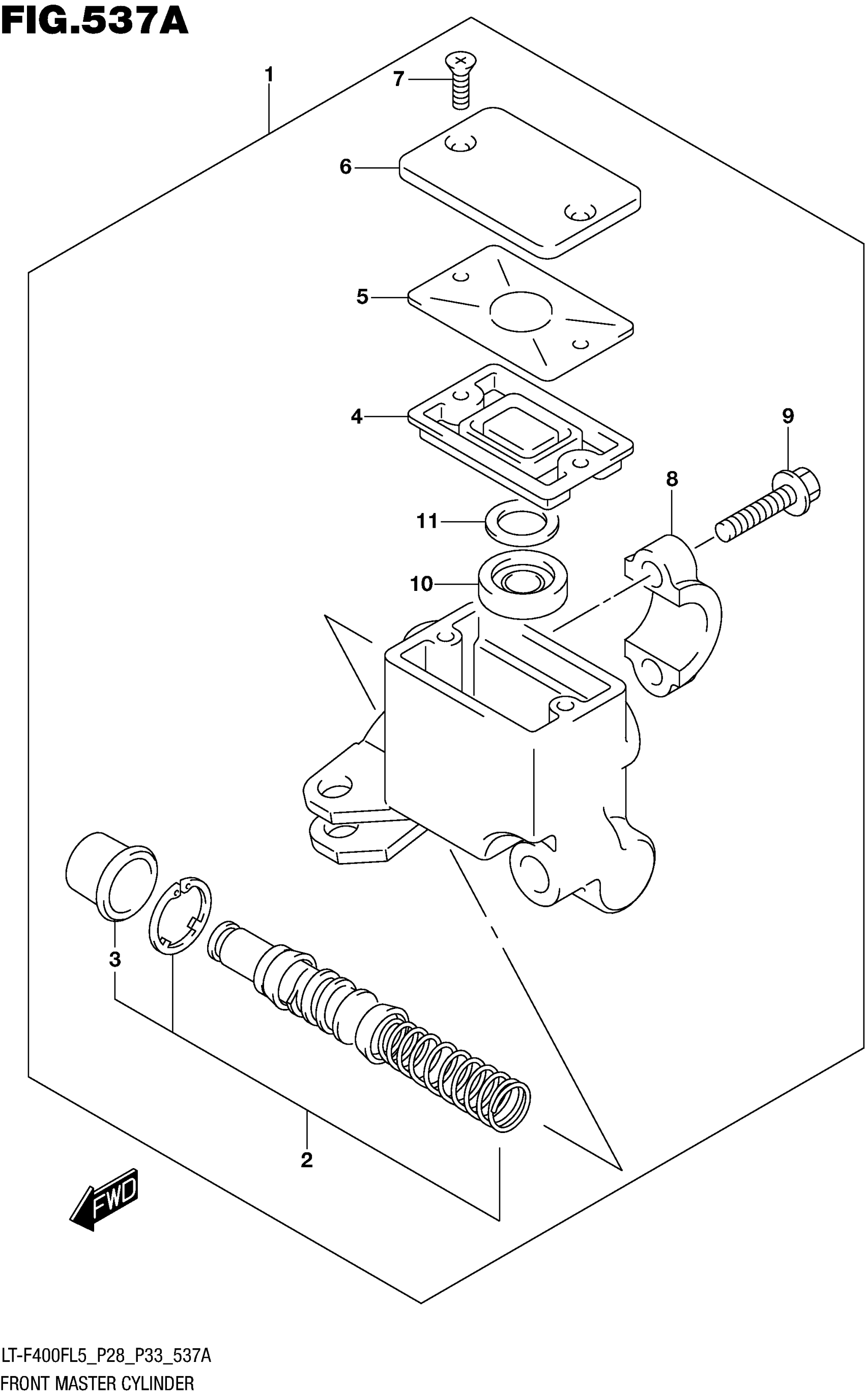 FIG.537A

1
7
6
5
4
9
8
11
10
3
2
FWD

LT-F400FL5_P28_P33_537A
FRONT MASTER CYLINDER