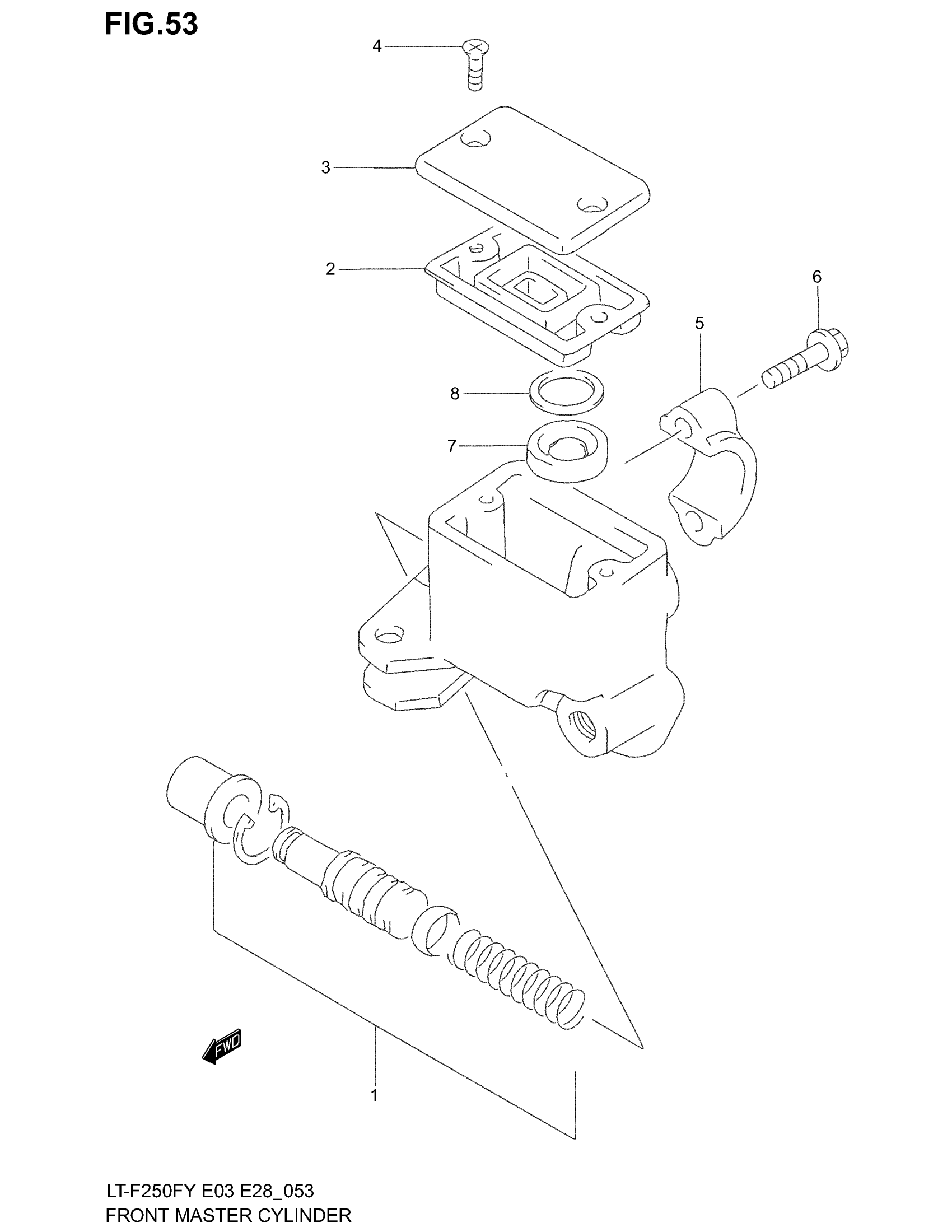 FIG.53

4

3

2

6

5

8

7

FWD

1

LT-F250FY E03 E28_053
FRONT MASTER CYLINDER