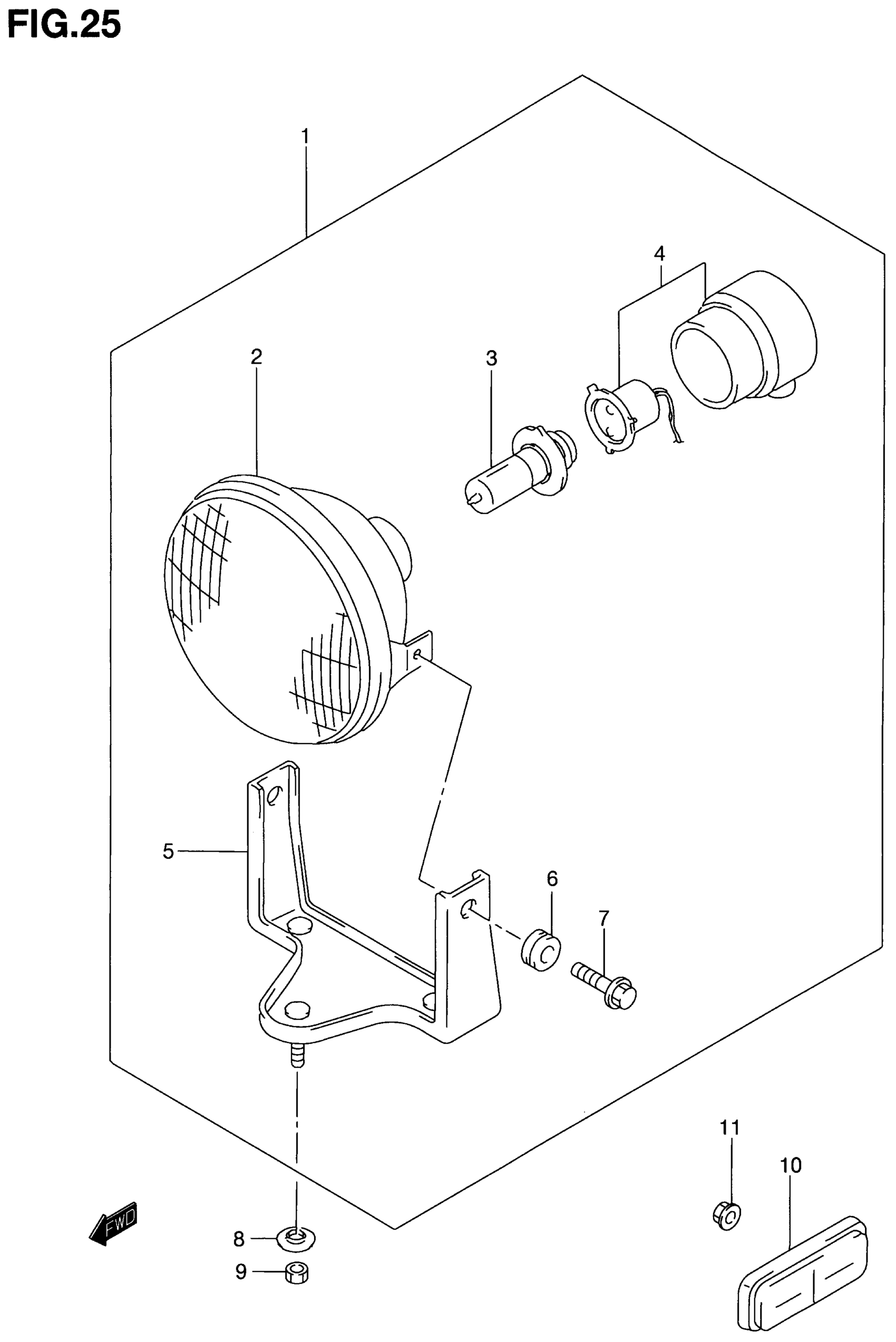 FIG.25

1

4

2

3

5

6

7

11

10

FWD

8

9