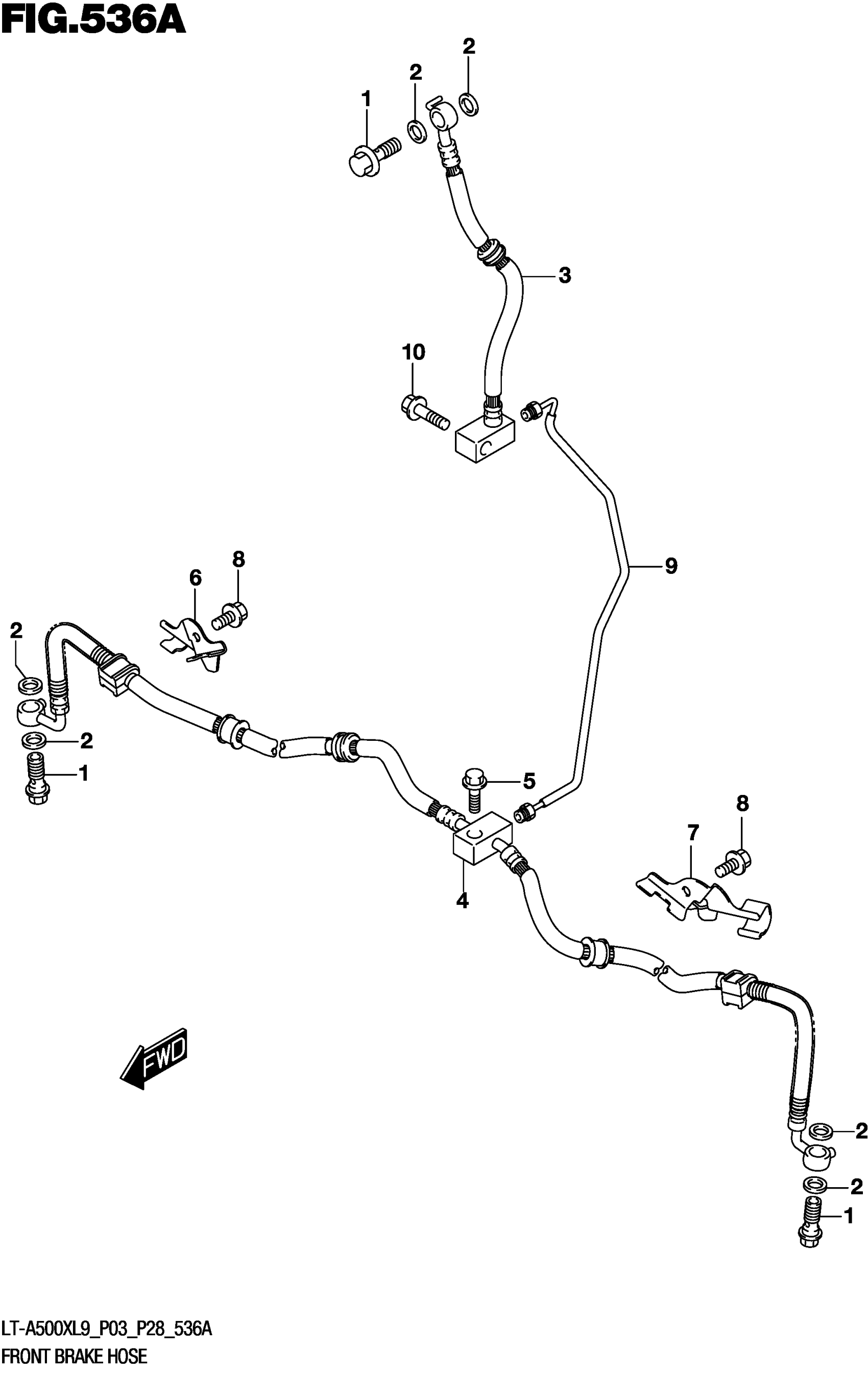 FIG.536A

2
2
1
3
10
9
8
6
2
2
1
5
8
7
4
FWD
2
2
1

LT-A500XL9_P03_P28_536A
FRONT BRAKE HOSE