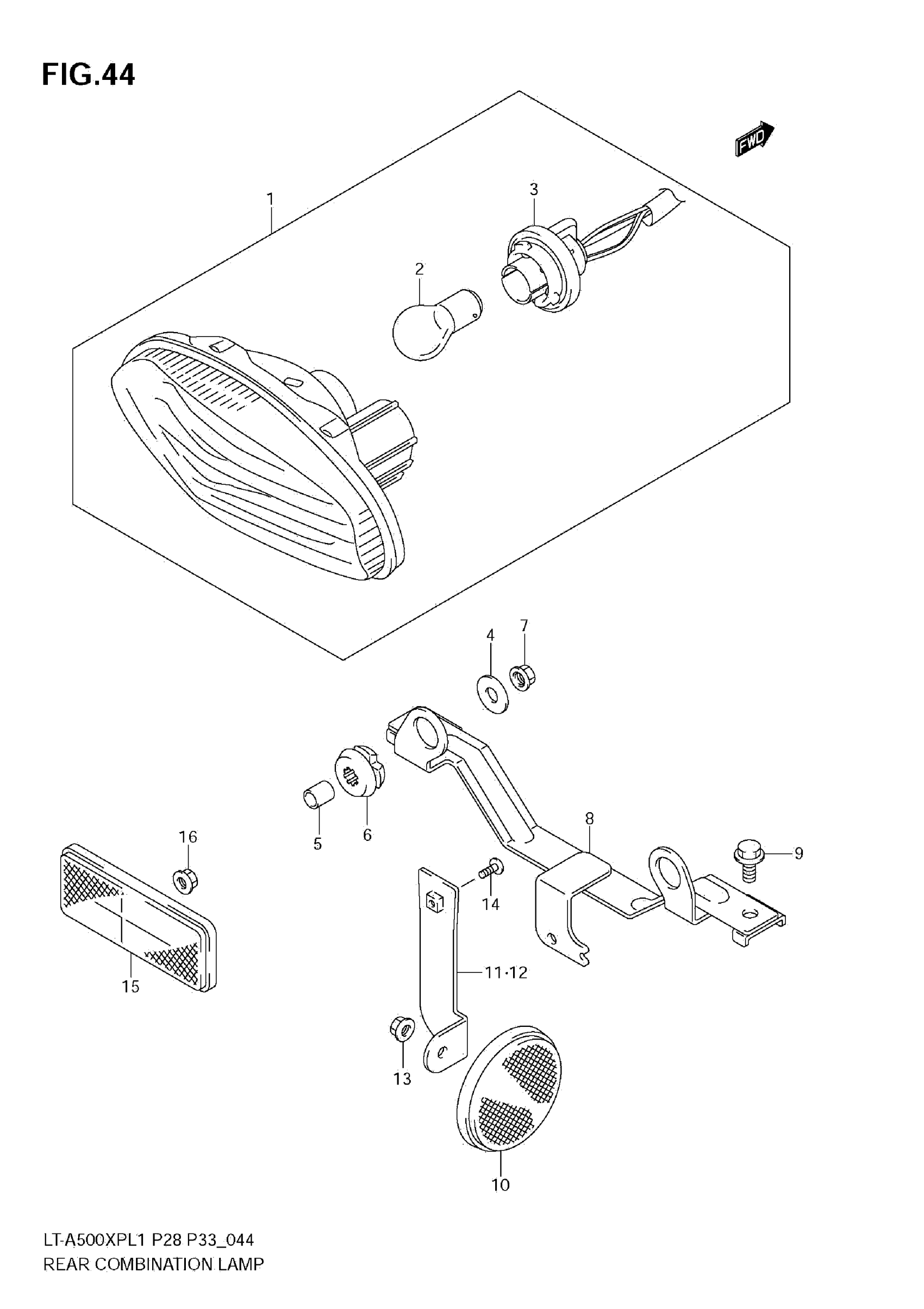 FIG.44

FWD

1
3
2
4
7
5
6
8
9
16
14
15
11·12
13
10

LT-A500XPL1 P28 P33_044
REAR COMBINATION LAMP