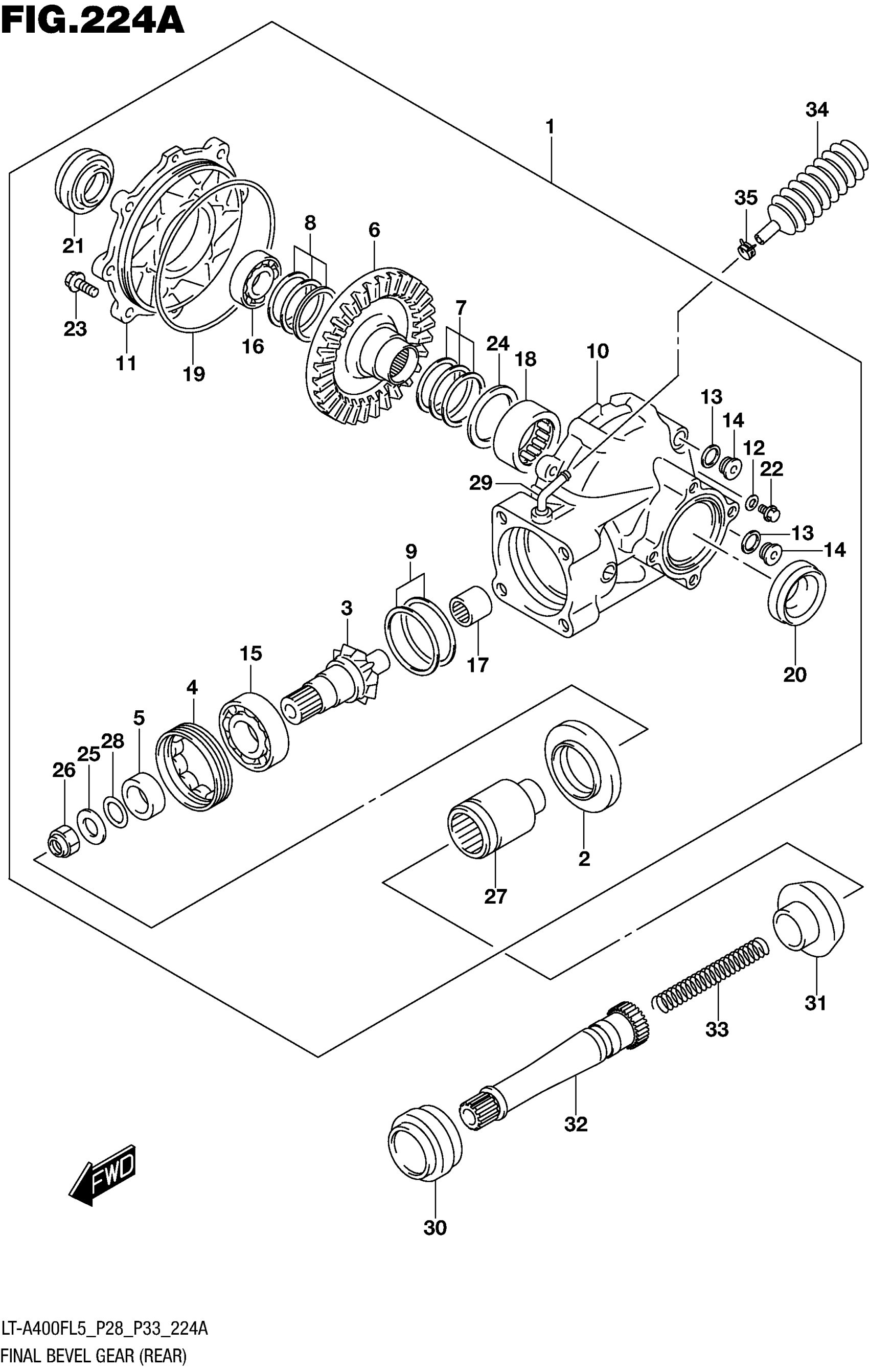 FIG.224A

1
34
35
21
8
6
23
11
19
16
7
24
18
10
13
14
12
22
29
13
14
9
3
17
20
15
4
5
28
25
26
2
27
31
33
32
30
FWD

LT-A400FL5_P28_P33_224A
FINAL BEVEL GEAR (REAR)