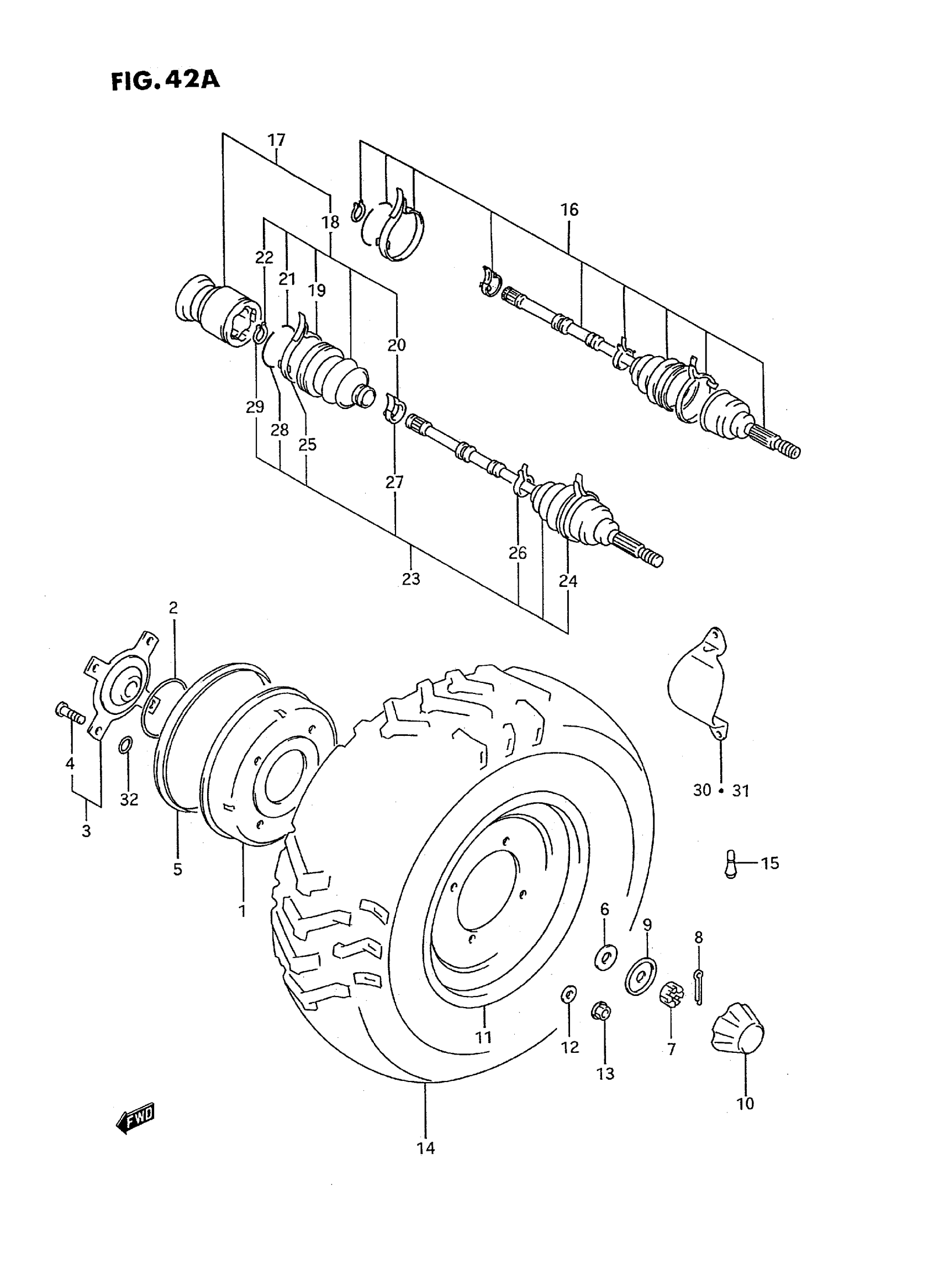 FIG. 42A

17
18
16
22
21
19
20
29
28
25
27
26
23
24
2
4
32
3
5
1
30 • 31
15
6
9
8
11
12
13
7
10
14
FWD