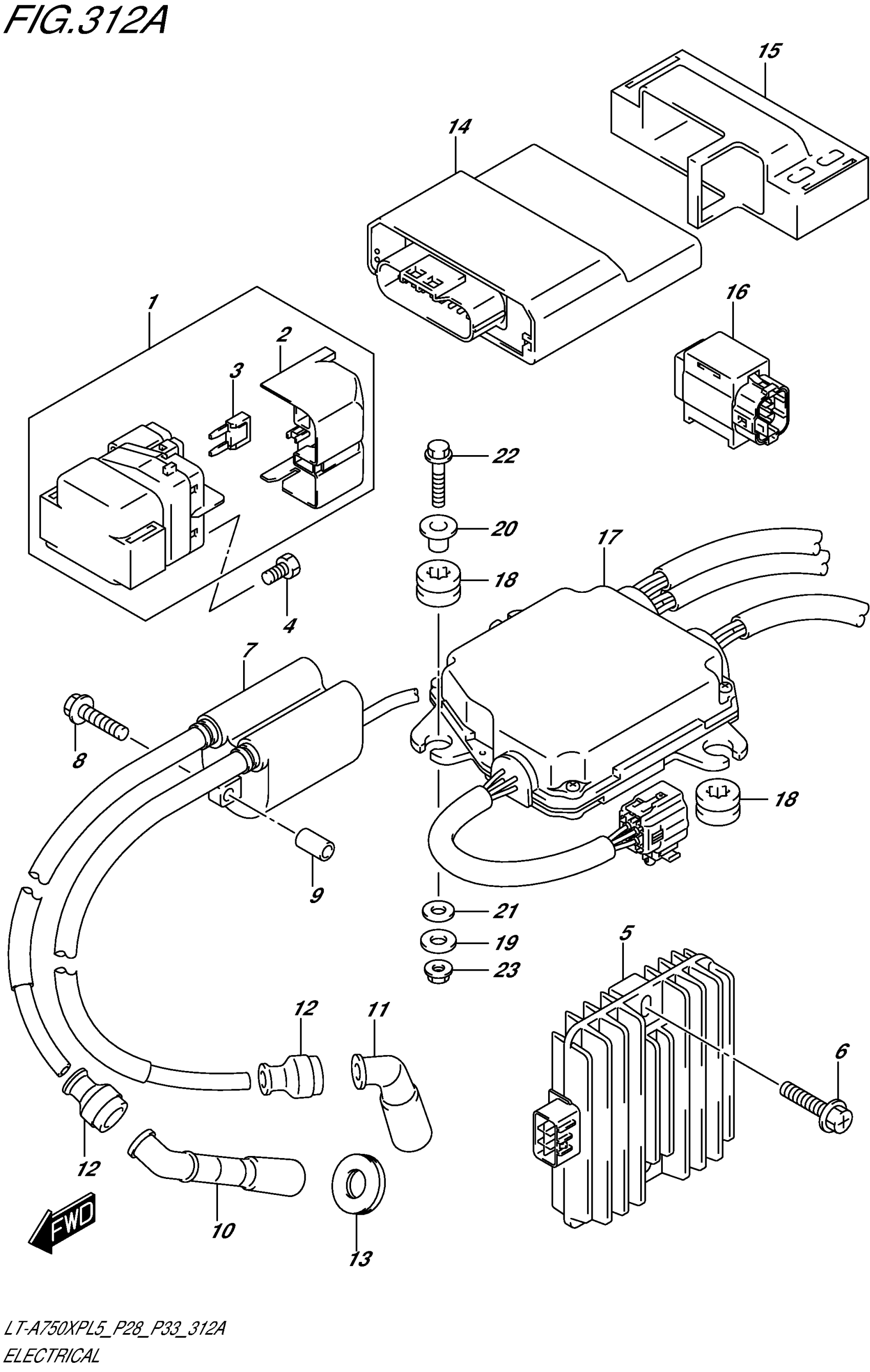 FIG.312A

15
14
1
2
3
16
22
20
17
18
4
7
8
18
9
21
19
23
5
12
11
6
12
10
13
FWD

LT-A750XPL5_P28_P33_312A
ELECTRICAL