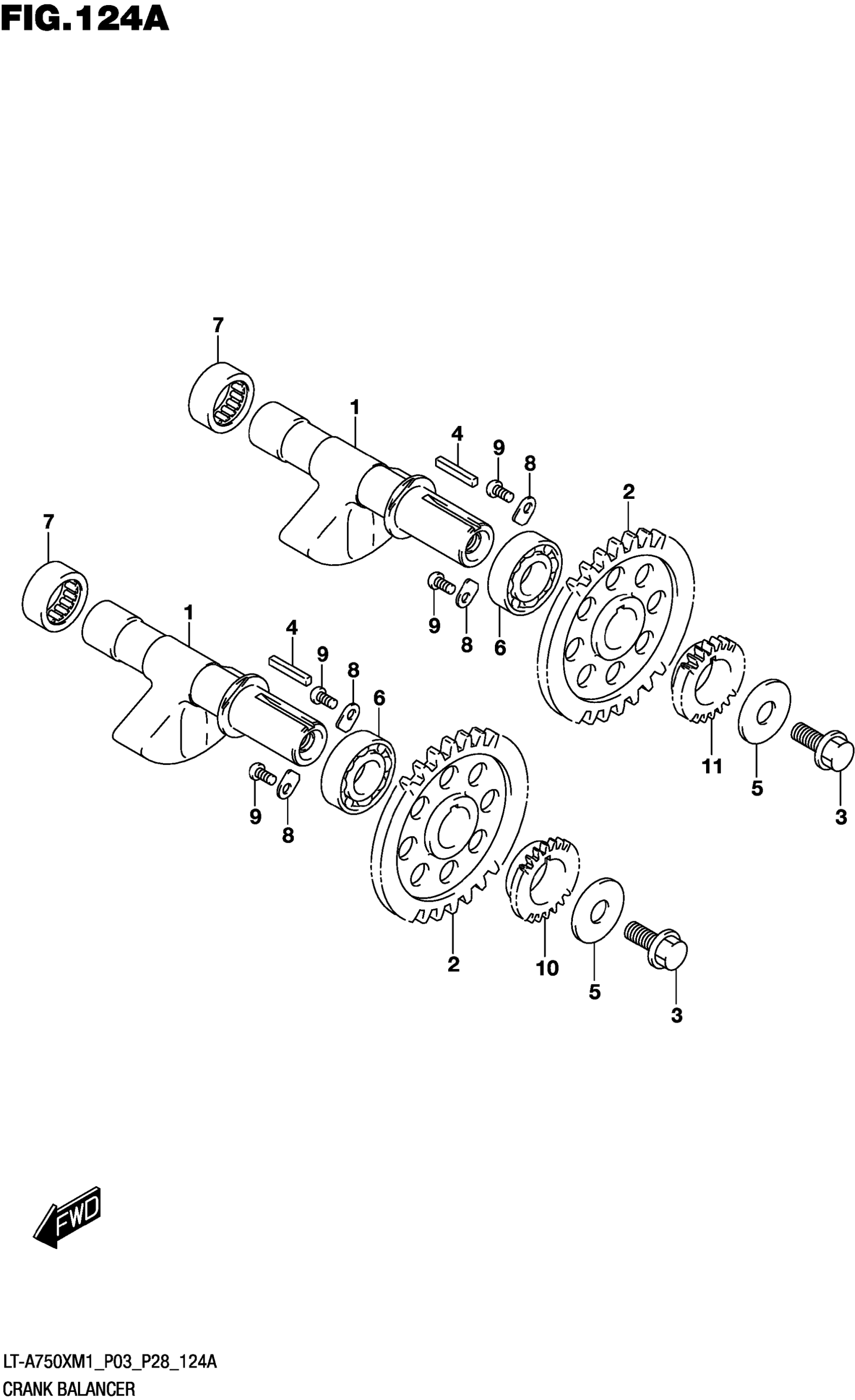 FIG.124A

7

1

4

9

8

2

7

9

8

6

1

4

9

8

6

11

5

3

9

8

2

10

5

3

FWD

LT-A750XM1_P03_P28_124A

CRANK BALANCER