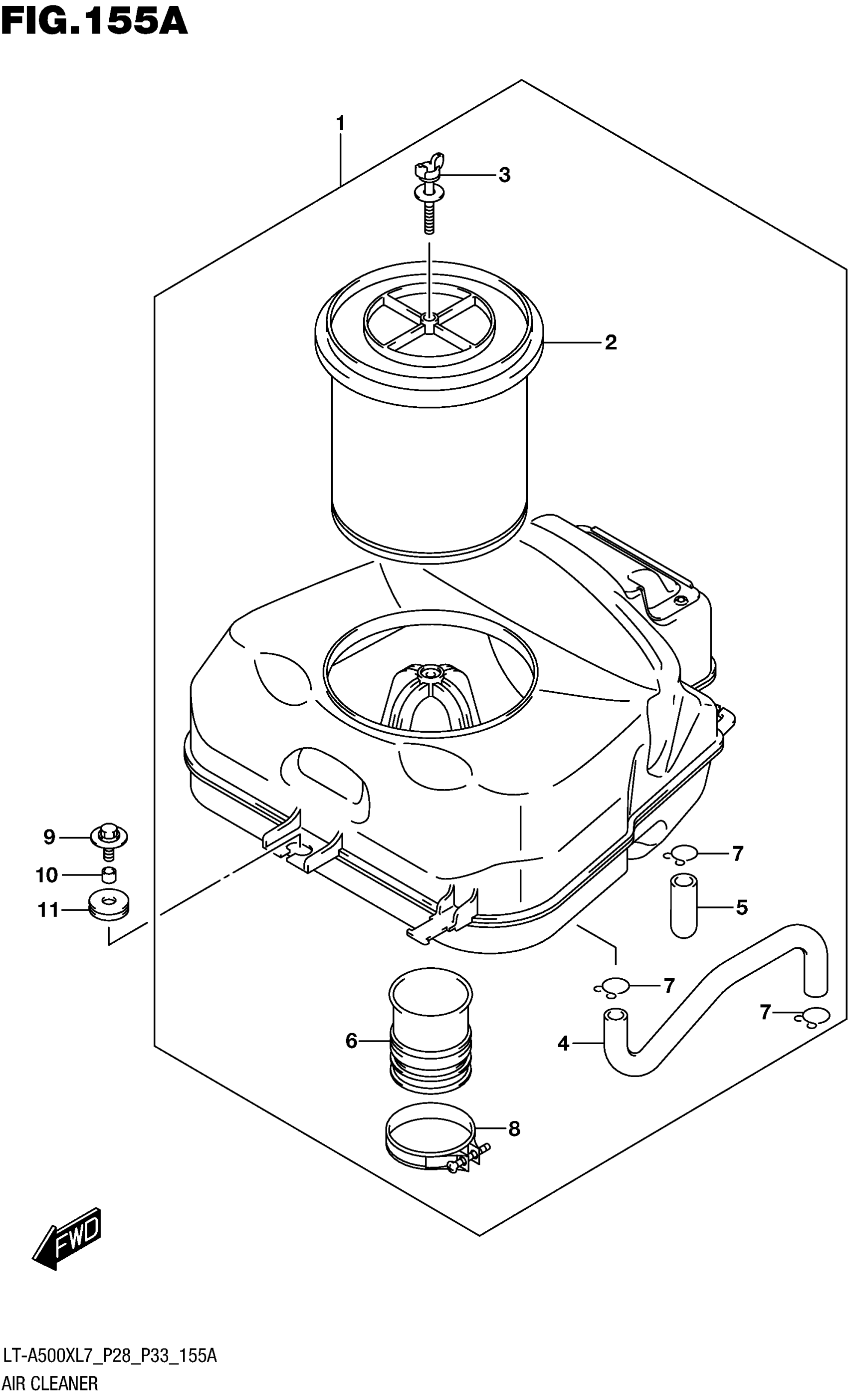 FIG.155A

1
3
2
9
10
11
7
5
7
7
6
4
8
FWD

LT-A500XL7_P28_P33_155A
AIR CLEANER