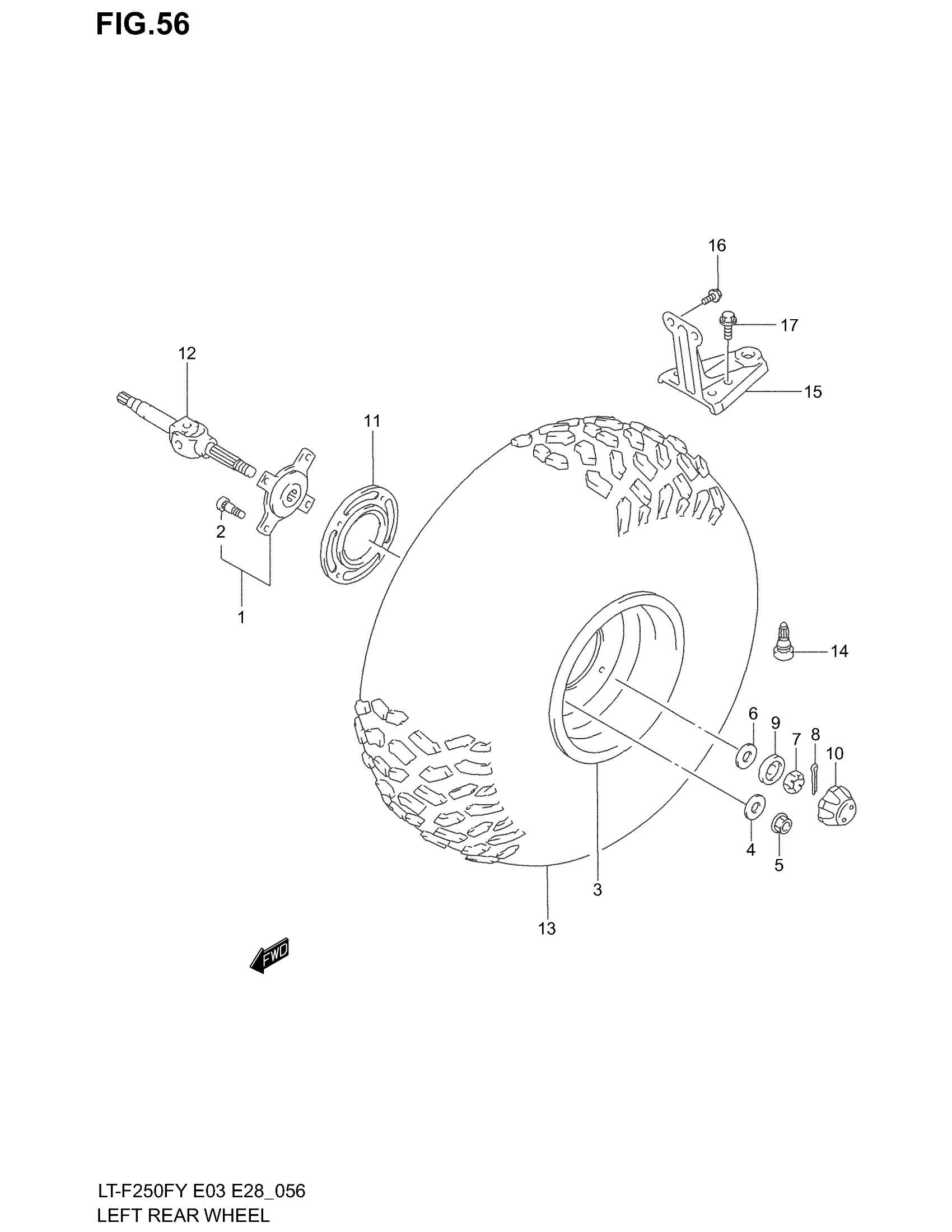 FIG.56

16

17

12

15

11

2

1

14

6

9

7

8

10

4

5

3

13

FWD

LT-F250FY E03 E28_056
LEFT REAR WHEEL