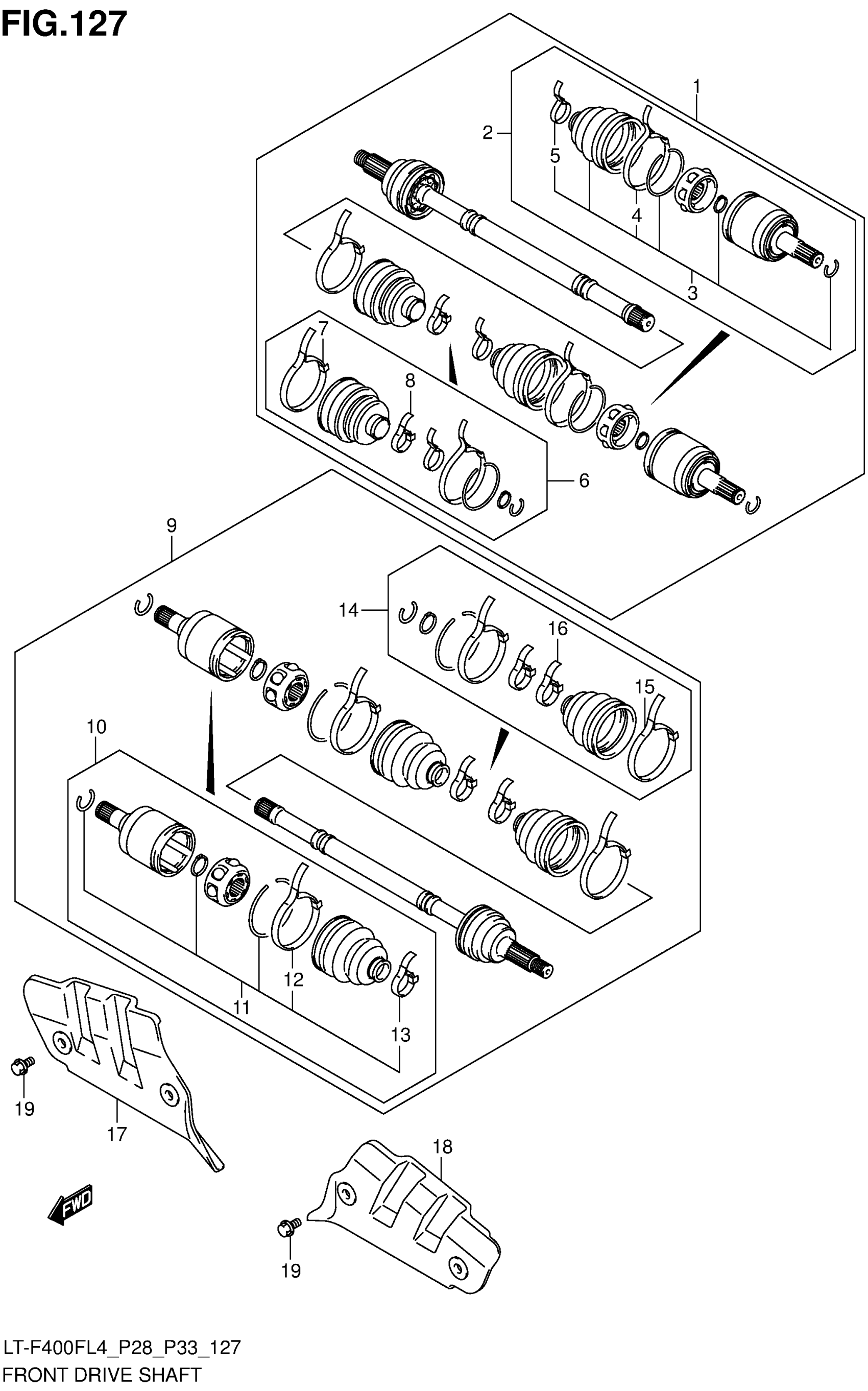 FIG.127

1
2
5
4
3
7
8
6
9
14
16
15
10
12
11
13
19
17
18
FWD
19

LT-F400FL4_P28_P33_127
FRONT DRIVE SHAFT