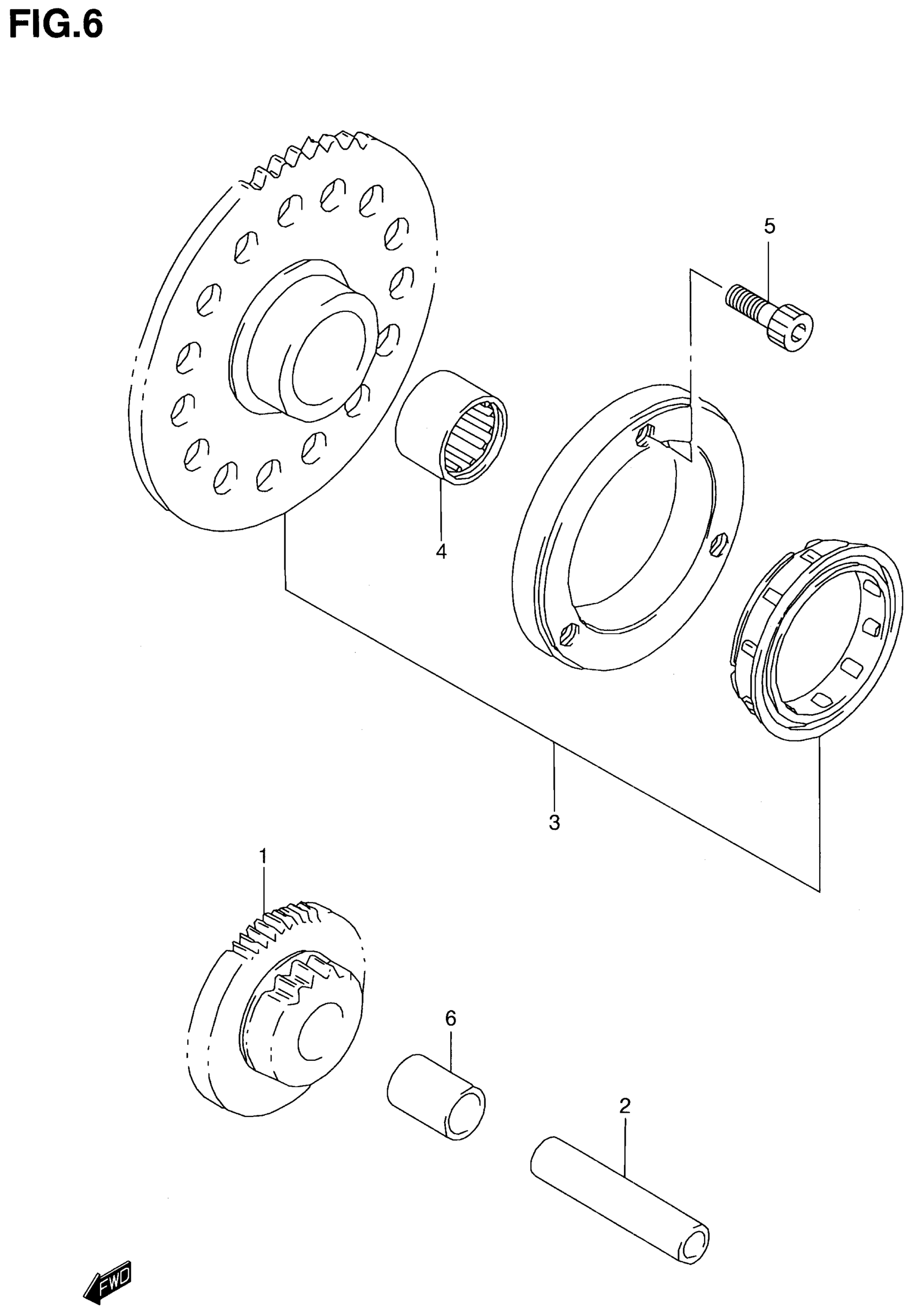 FIG.6

5

4

3

1

6

2

FWD