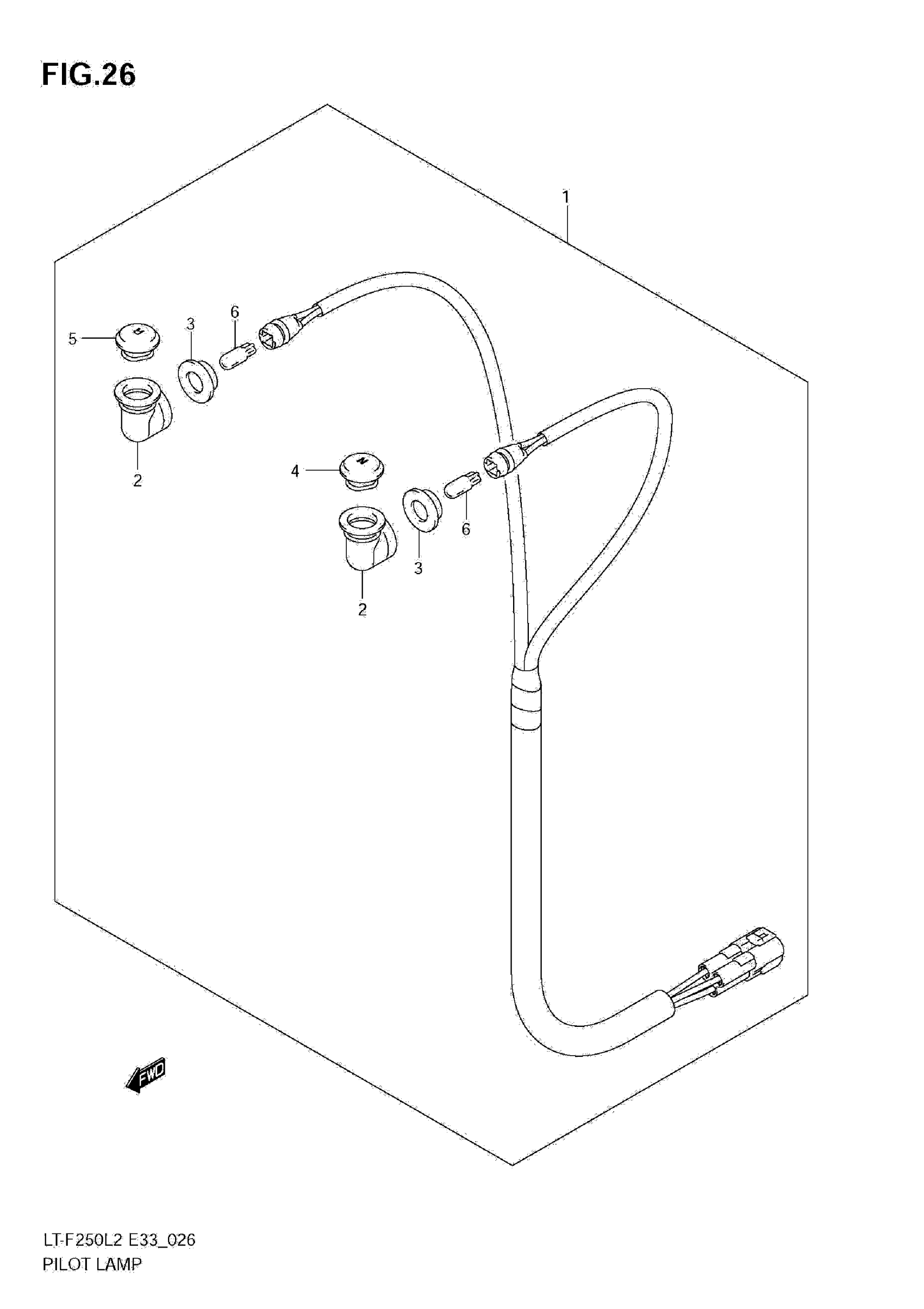 FIG.26

1

5

3

6

2

4

6

3

2

FWD

LT-F250L2 E33_026
PILOT LAMP